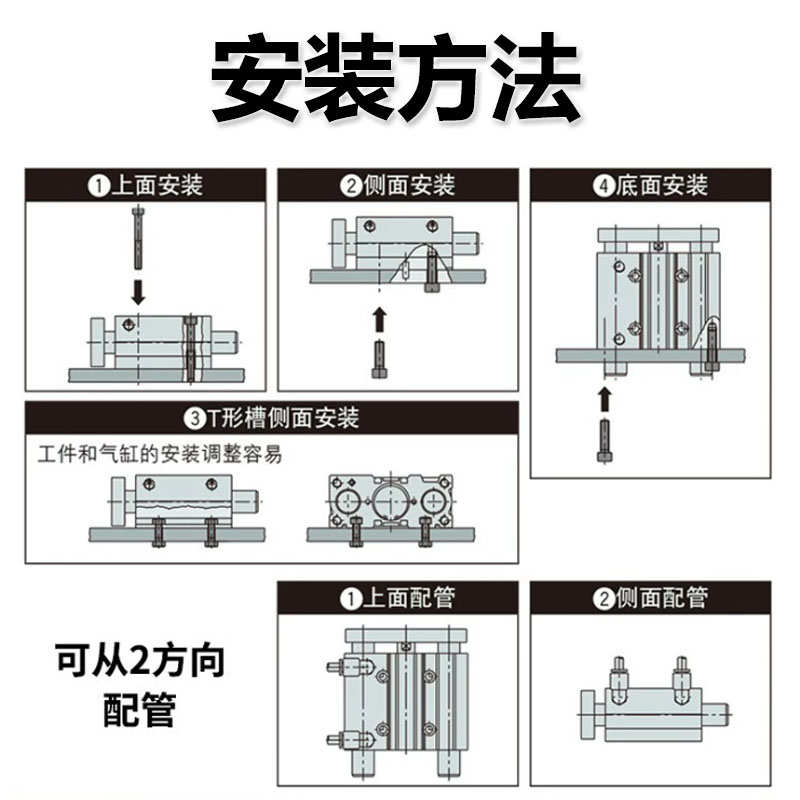 安装方法

①上面安装

②侧面安装

④底面安装

③T形槽侧面安装

工件和气缸的安装调整容易

可从2方向配管

①上面配管

②侧面配管