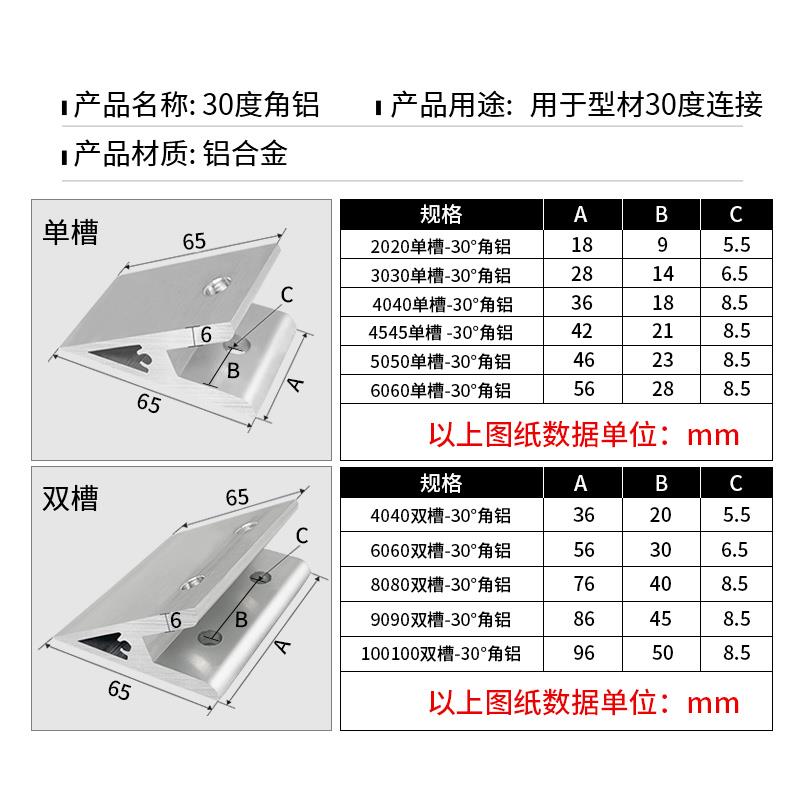 产品名称: 30度角铝

产品用途: 用于型材30度连接

产品材质: 铝合金

单槽

65

C

6

B

A

65

| 规格 | A | B | C |
|---|---|---|---|
| 2020单槽-30°角铝 | 18 | 9 | 5.5 |
| 3030单槽-30°角铝 | 28 | 14 | 6.5 |
| 4040单槽-30°角铝 | 36 | 18 | 8.5 |
| 4545单槽 -30°角铝 | 42 | 21 | 8.5 |
| 5050单槽-30°角铝 | 46 | 23 | 8.5 |
| 6060单槽-30°角铝 | 56 | 28 | 8.5 |

以上图纸数据单位：mm

双槽

65

C

6

B

A

65

| 规格 | A | B | C |
|---|---|---|---|
| 4040双槽-30°角铝 | 36 | 20 | 5.5 |
| 6060双槽-30°角铝 | 56 | 30 | 6.5 |
| 8080双槽-30°角铝 | 76 | 40 | 8.5 |
| 9090双槽-30°角铝 | 86 | 45 | 8.5 |
| 100100双槽-30°角铝 | 96 | 50 | 8.5 |

以上图纸数据单位：mm