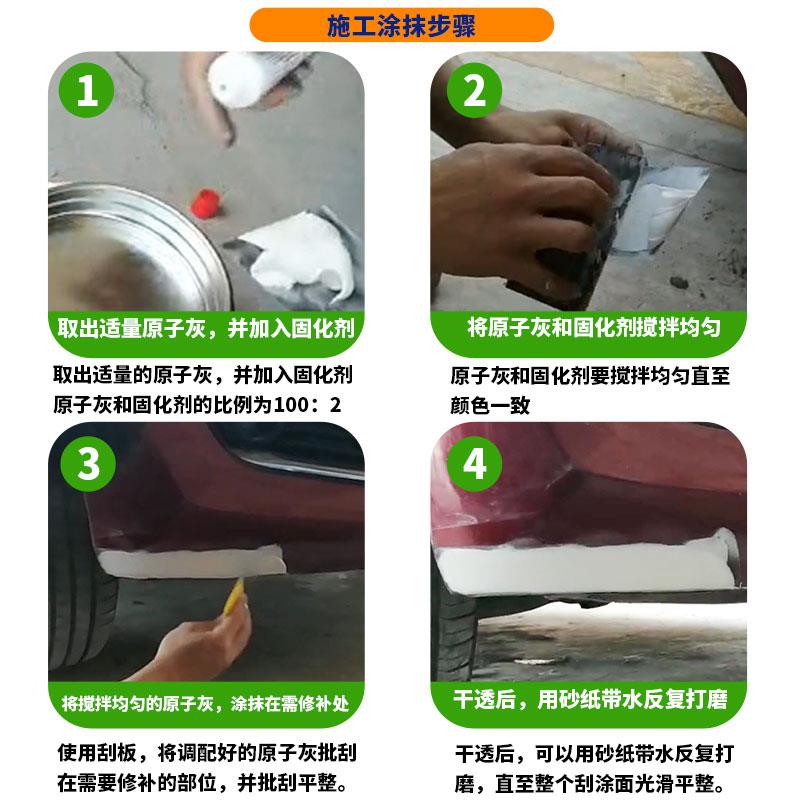 施工涂抹步骤

1
取出适量原子灰，并加入固化剂
取出适量的原子灰，并加入固化剂
原子灰和固化剂的比例为100：2

2
将原子灰和固化剂搅拌均匀
原子灰和固化剂要搅拌均匀直至颜色一致

3
将搅拌均匀的原子灰，涂抹在需修补处
使用刮板，将调配好的原子灰批刮在需要修补的部位，并批刮平整。

4
干透后，用砂纸带水反复打磨
干透后，可以用砂纸带水反复打磨，直至整个刮涂面光滑平整。