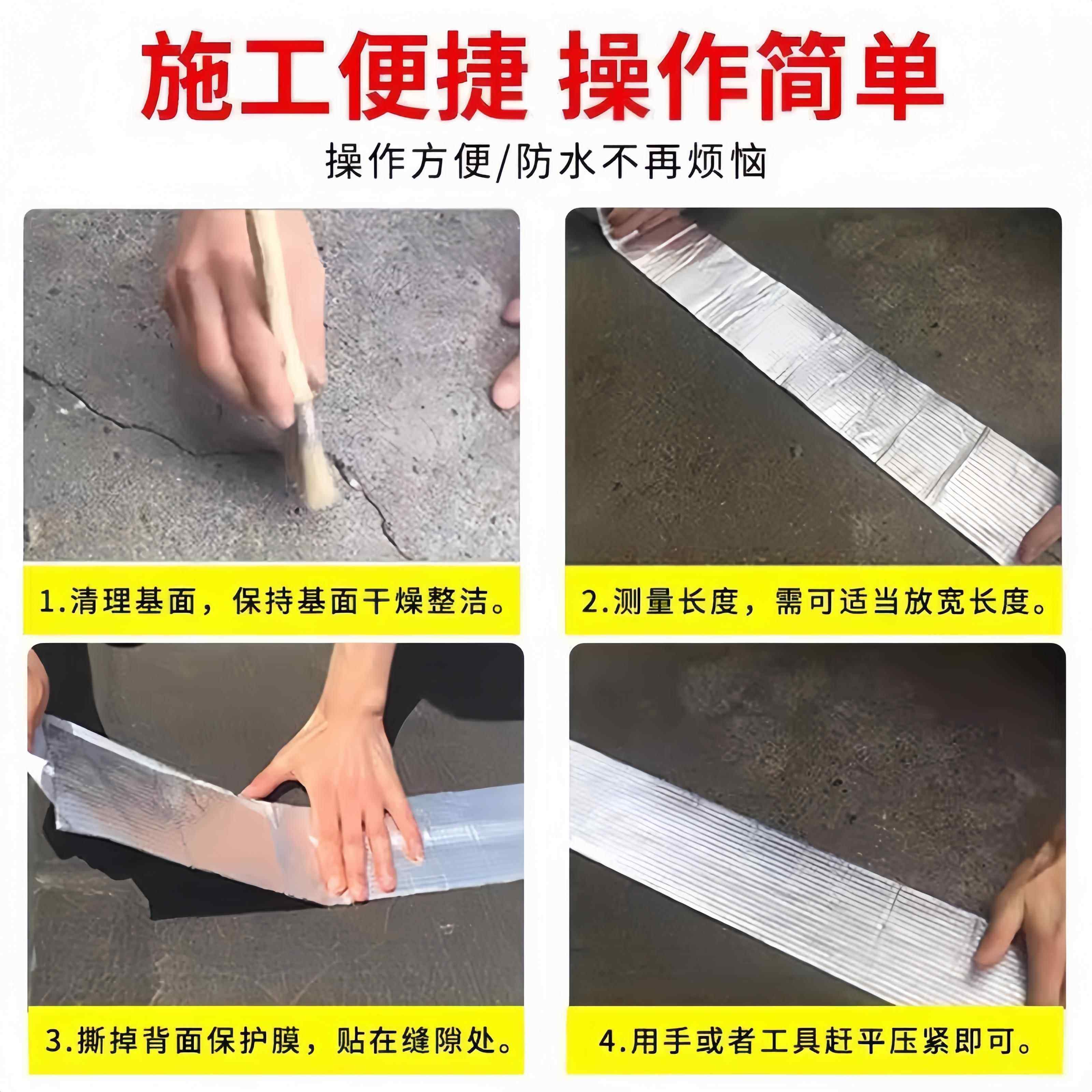 施工便捷 操作简单

操作方便/防水不再烦恼

1.清理基面，保持基面干燥整洁。

2.测量长度，需可适当放宽长度。

3.撕掉背面保护膜，贴在缝隙处。

4.用手或者工具赶平压紧即可。