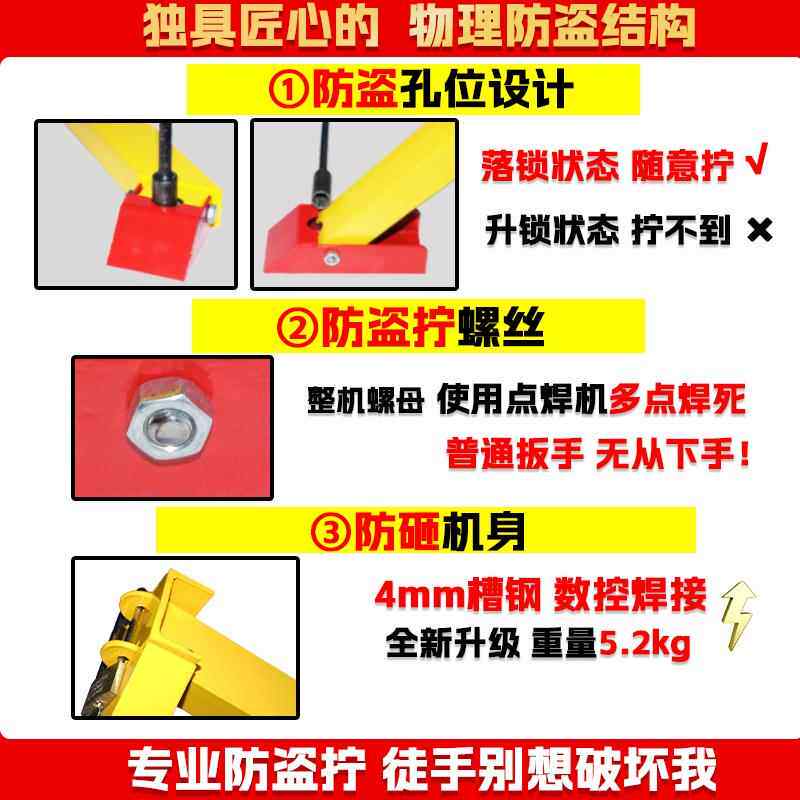 独具匠心的 物理防盗结构

①防盗孔位设计

落锁状态 随意拧 √

升锁状态 拧不到 ×

②防盗拧螺丝

整机螺母 使用点焊机多点焊死

普通扳手 无从下手!

③防砸机身

4mm槽钢 数控焊接

全新升级 重量5.2kg

专业防盗拧 徒手别想破坏我