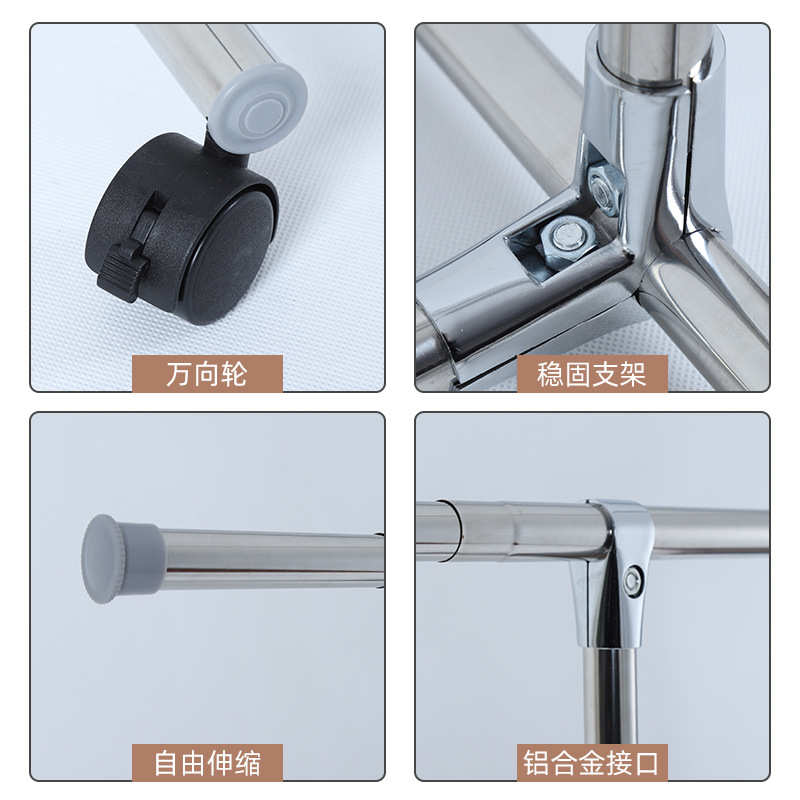 万向轮

稳固支架

自由伸缩

铝合金接口