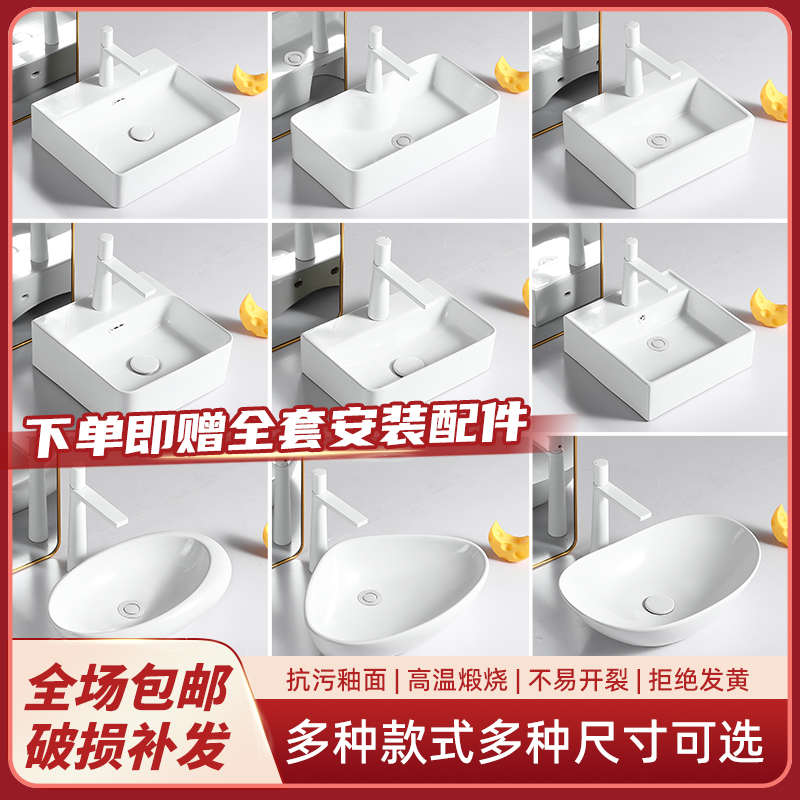 下单即赠全套安装配件

全场包邮
破损补发

抗污釉面 | 高温煅烧 | 不易开裂 | 拒绝发黄

多种款式多种尺寸可选