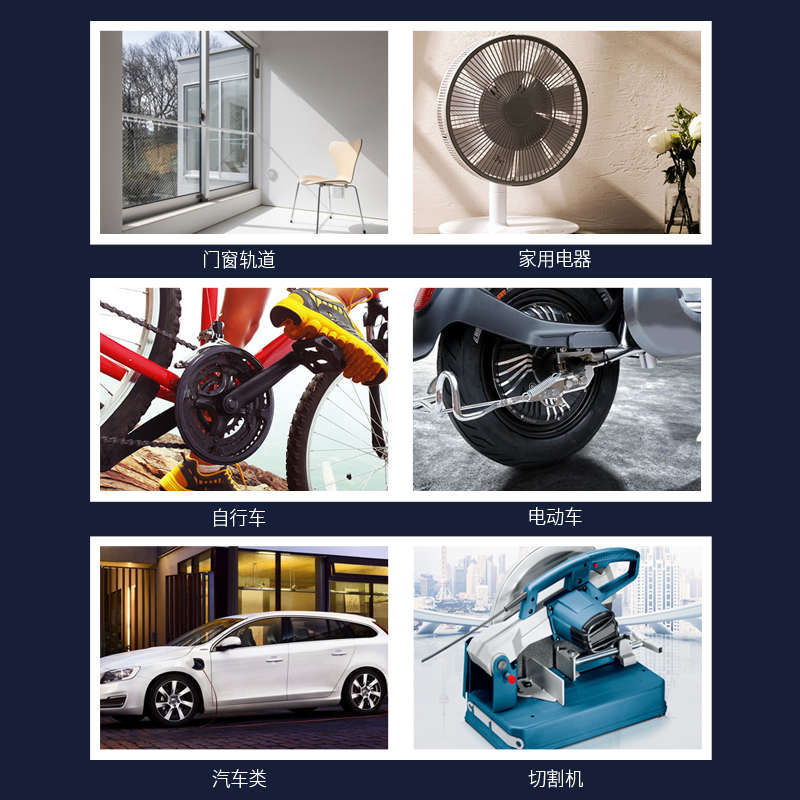 门窗轨道

家用电器

自行车

电动车

汽车类

切割机