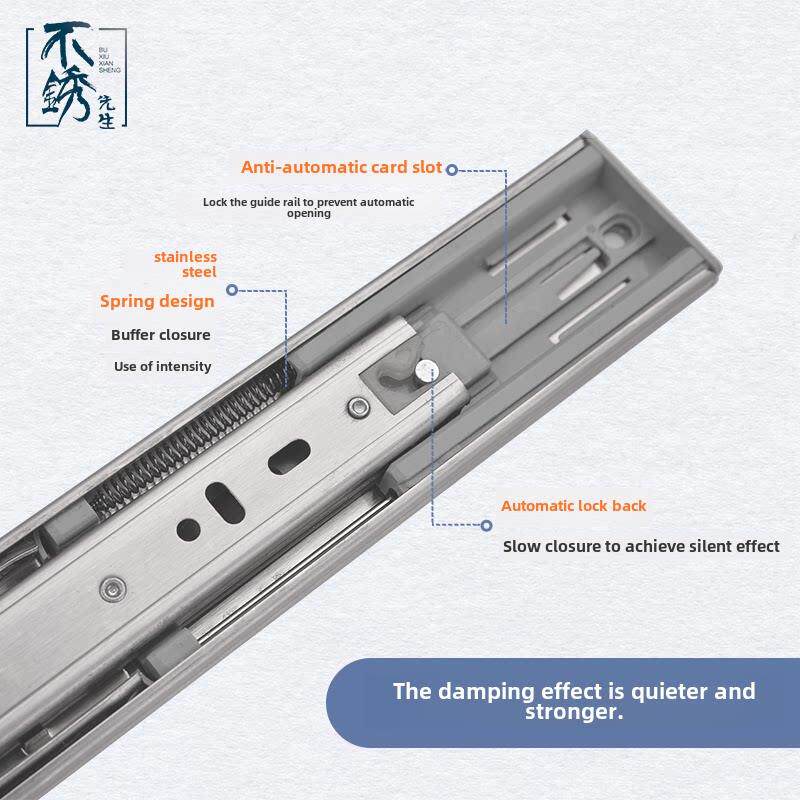 不锈 BU XIU XIAN SHENG 先生

Anti-automatic card slot

Lock the guide rail to prevent automatic opening

stainless steel

Spring design

Buffer closure

Use of intensity

Automatic lock back

Slow closure to achieve silent effect

The damping effect is quieter and stronger.