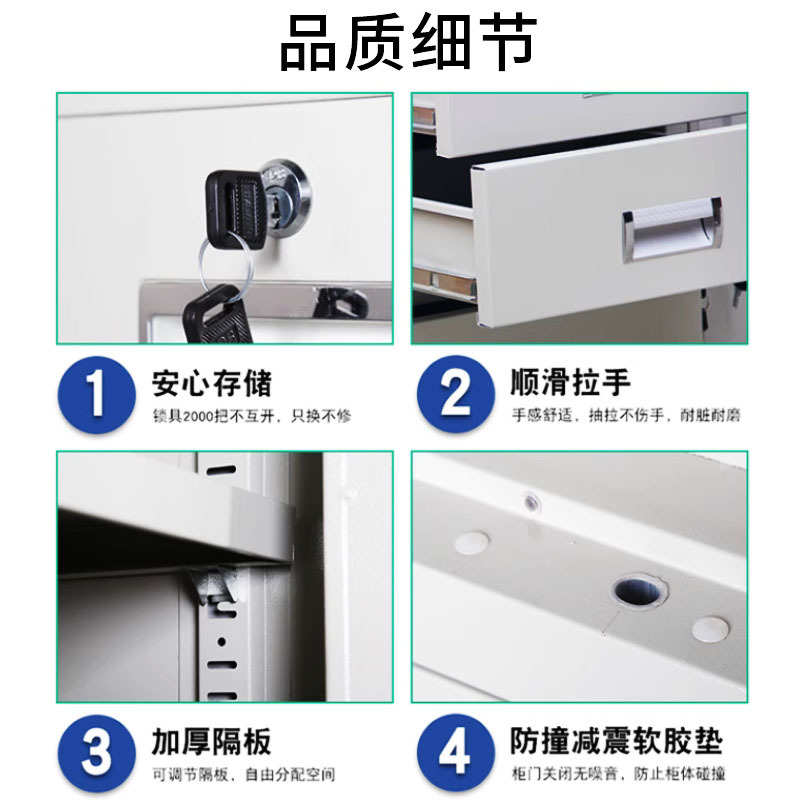 品质细节

1 安心存储
锁具2000把不互开，只换不修

2 顺滑拉手
手感舒适，抽拉不伤手，耐脏耐磨

3 加厚隔板
可调节隔板，自由分配空间

4 防撞减震软胶垫
柜门关闭无噪音，防止柜体碰撞