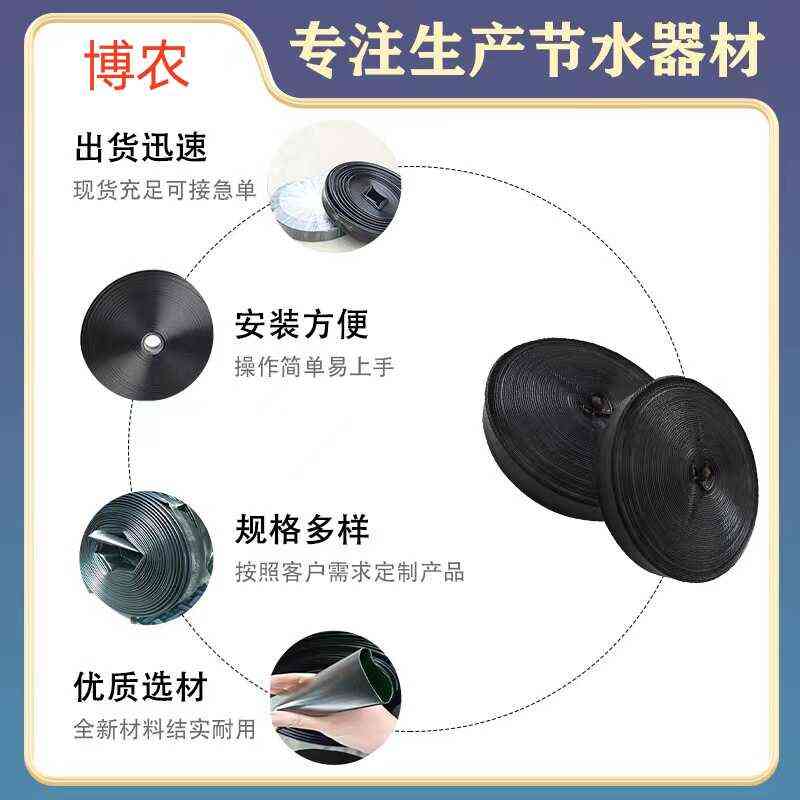 博农

专注生产节水器材

出货迅速
现货充足可接急单

安装方便
操作简单易上手

规格多样
按照客户需求定制产品

优质选材
全新材料结实耐用