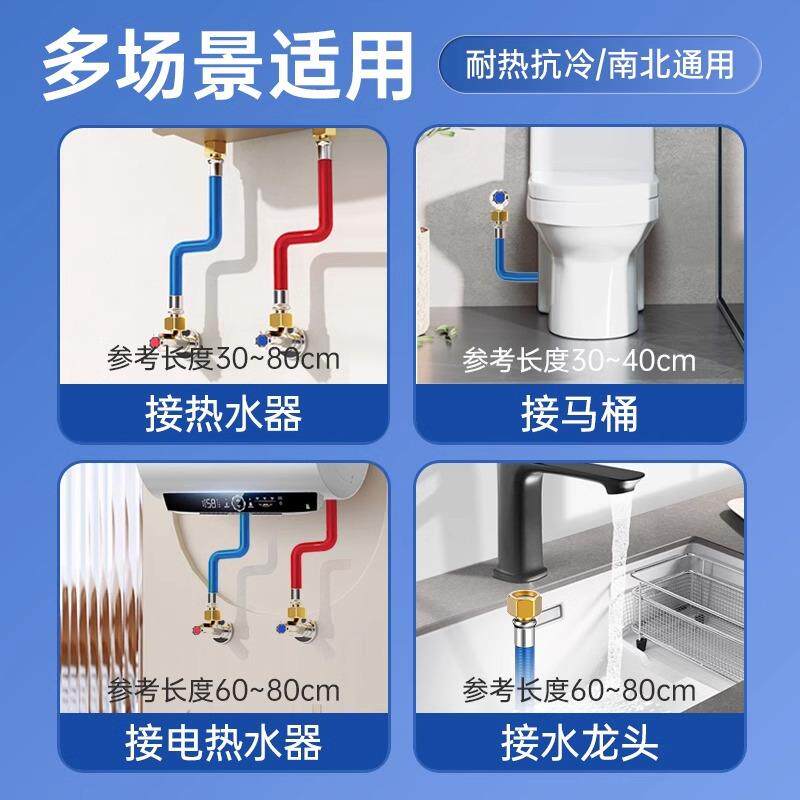 多场景适用

耐热抗冷/南北通用

参考长度30~80cm

接热水器

参考长度30~40cm

接马桶

参考长度60~80cm

接电热水器

参考长度60~80cm

接水龙头