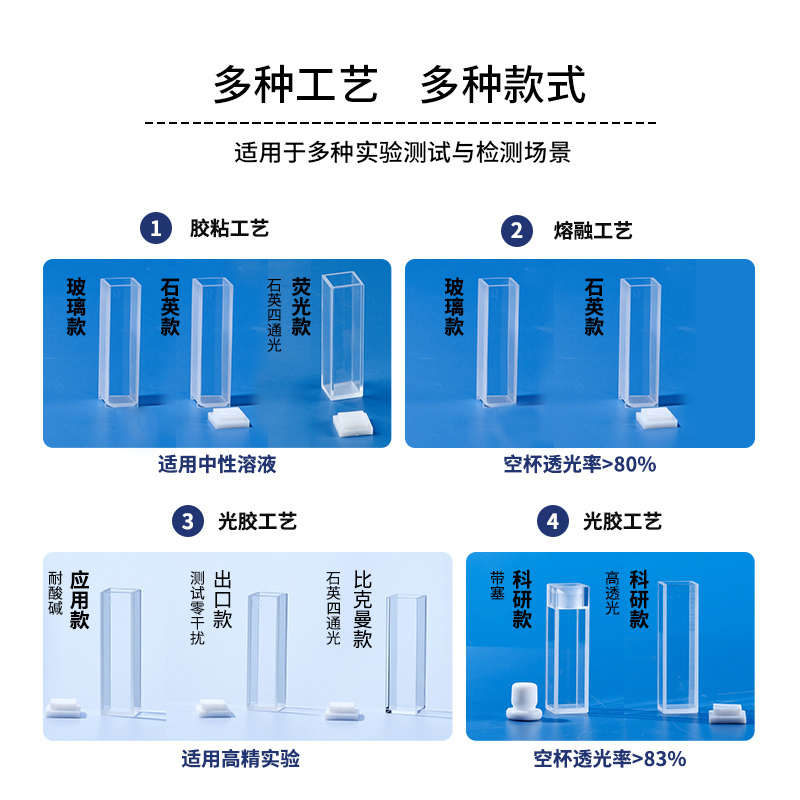 多种工艺　多种款式

适用于多种实验测试与检测场景

1 胶粘工艺

玻璃款

石英款

石英四通光

荧光款

适用中性溶液

2 熔融工艺

玻璃款

石英款

空杯透光率>80%

3 光胶工艺

耐酸碱

应用款

测试零干扰

出口款

石英四通光

比克曼款

适用高精实验

4 光胶工艺

带塞

科研款

高透光

科研款

空杯透光率>83%