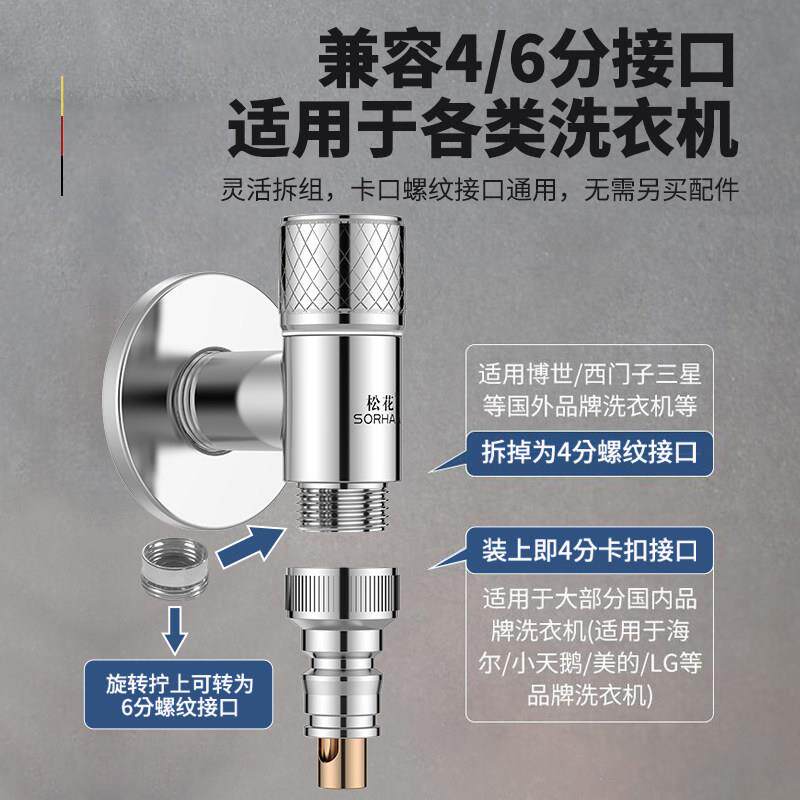 兼容4/6分接口
适用于各类洗衣机

灵活拆组，卡口螺纹接口通用，无需另买配件

松花
SORHA

适用博世/西门子三星等国外品牌洗衣机等

拆掉为4分螺纹接口

装上即4分卡扣接口

适用于大部分国内品牌洗衣机(适用于海尔/小天鹅/美的/LG等品牌洗衣机)

旋转拧上可转为6分螺纹接口