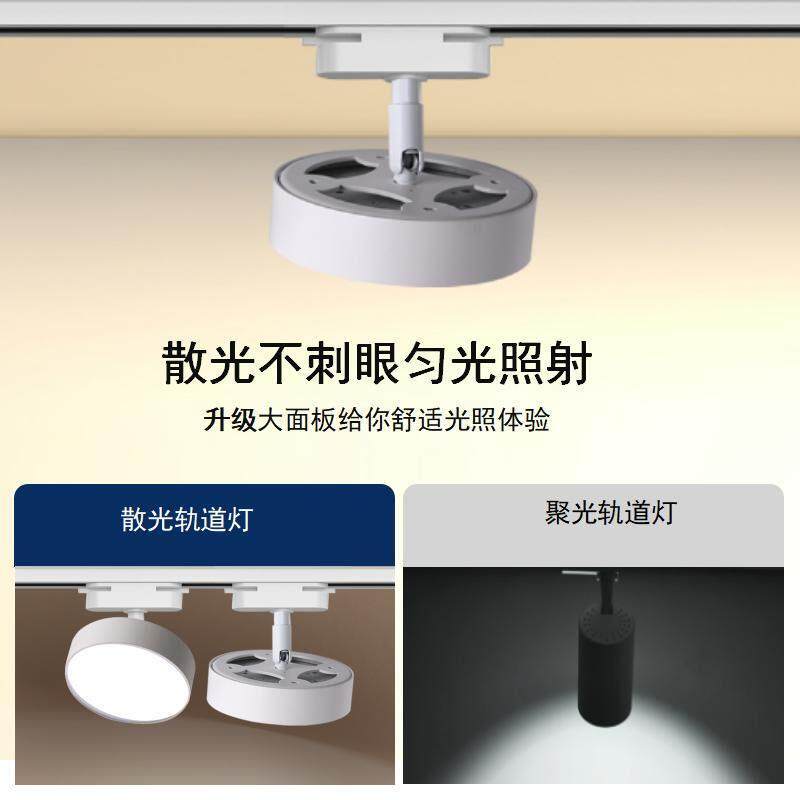 散光不刺眼匀光照射

升级大面板给你舒适光照体验

散光轨道灯

聚光轨道灯