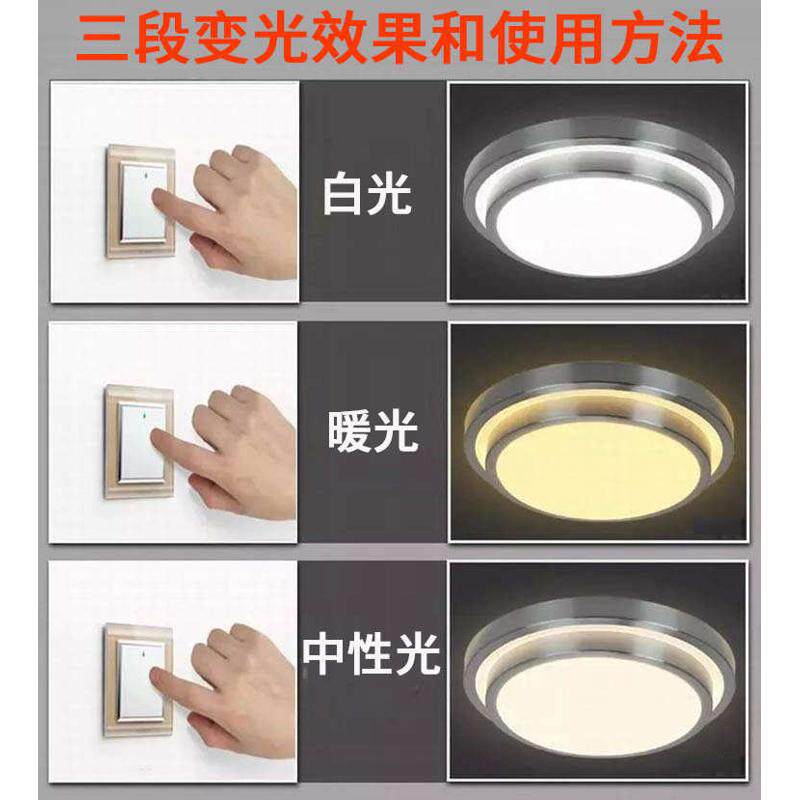 三段变光效果和使用方法

白光

暖光

中性光