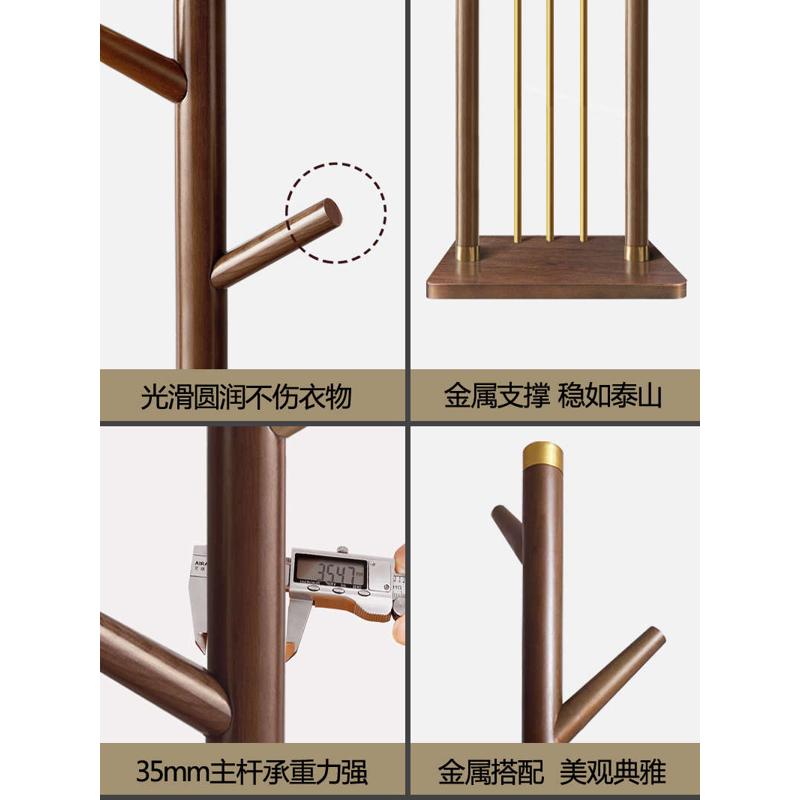 光滑圆润不伤衣物

金属支撑 稳如泰山

35.47

35mm主杆承重力强

金属搭配 美观典雅