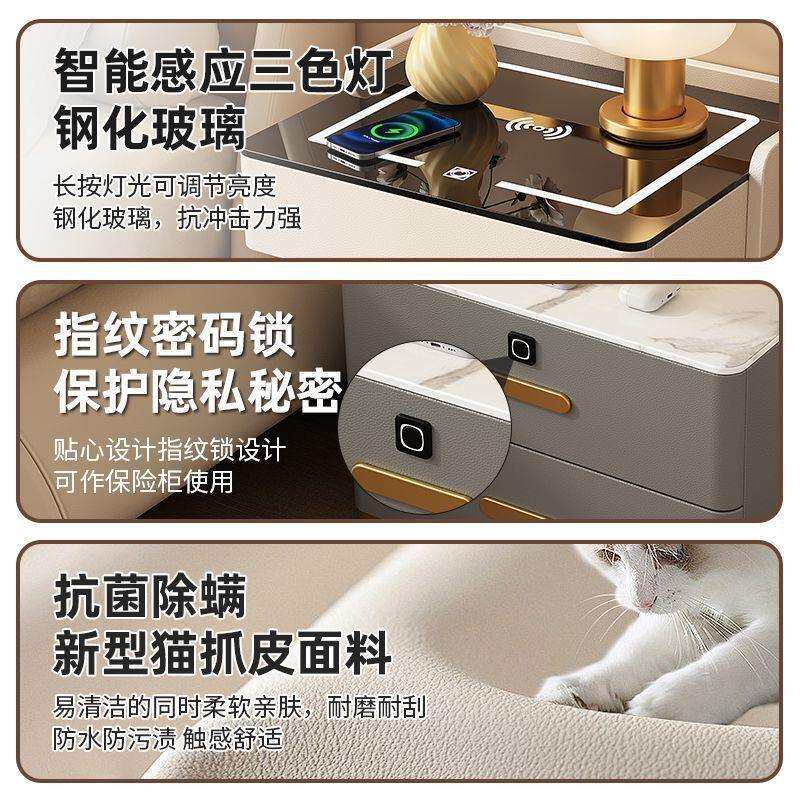 智能感应三色灯
钢化玻璃

长按灯光可调节亮度
钢化玻璃，抗冲击力强

指纹密码锁
保护隐私秘密

贴心设计指纹锁设计
可作保险柜使用

抗菌除螨
新型猫抓皮面料

易清洁的同时柔软亲肤，耐磨耐刮
防水防污渍 触感舒适