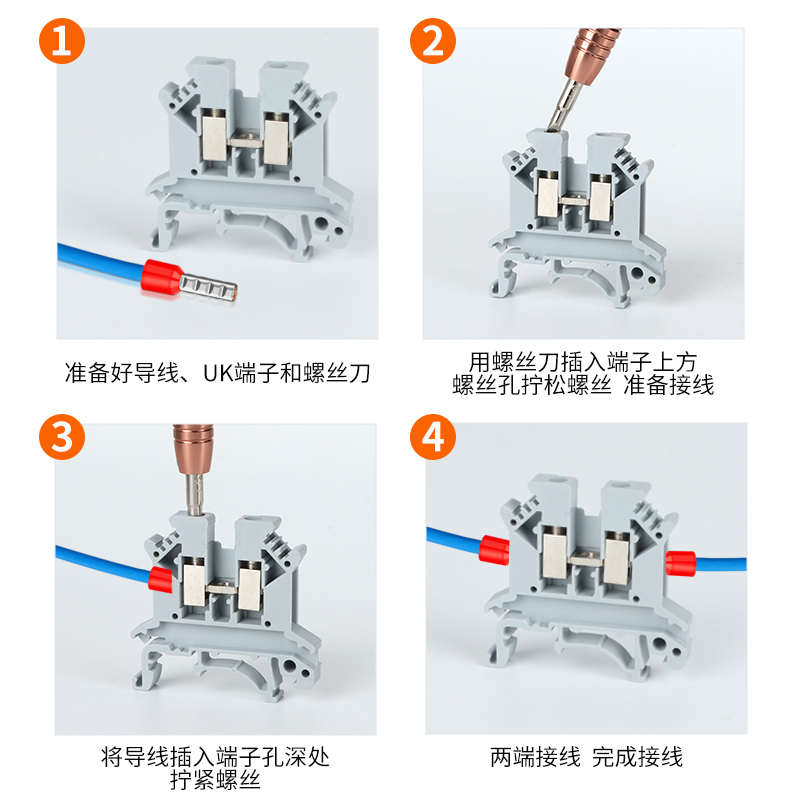 1

准备好导线、UK端子和螺丝刀

2

用螺丝刀插入端子上方
螺丝孔拧松螺丝 准备接线

3

将导线插入端子孔深处
拧紧螺丝

4

两端接线 完成接线