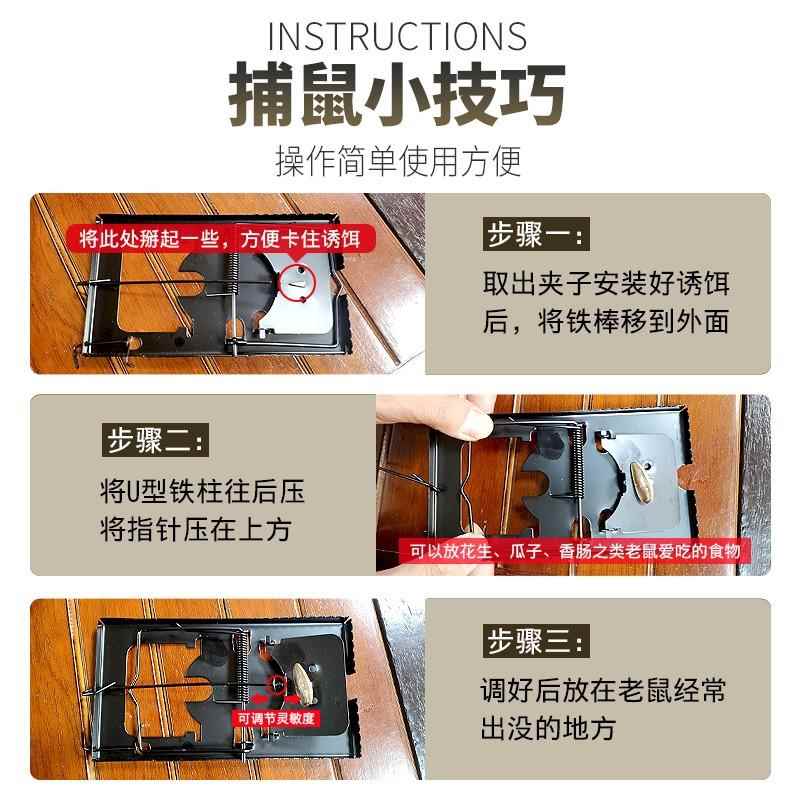 INSTRUCTIONS
捕鼠小技巧
操作简单使用方便

将此处掰起一些，方便卡住诱饵

步骤一:
取出夹子安装好诱饵后，将铁棒移到外面

步骤二:
将U型铁柱往后压
将指针压在上方

可以放花生、瓜子、香肠之类老鼠爱吃的食物

可调节灵敏度

步骤三:
调好后放在老鼠经常出没的地方