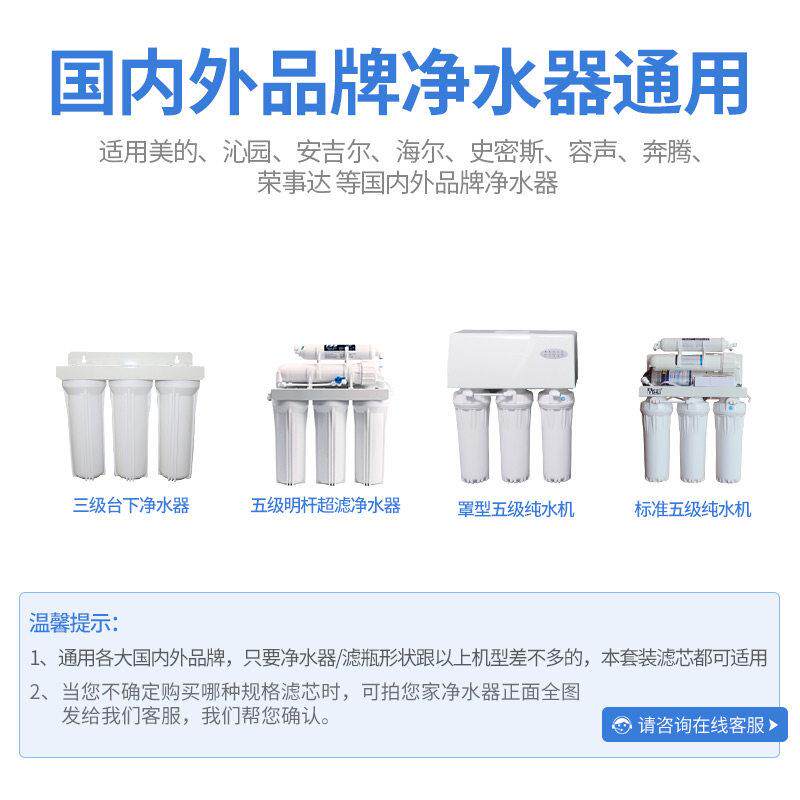 国内外品牌净水器通用

适用美的、沁园、安吉尔、海尔、史密斯、容声、奔腾、荣事达 等国内外品牌净水器

三级台下净水器

五级明杆超滤净水器

罩型五级纯水机

标准五级纯水机

温馨提示:

1、通用各大国内外品牌，只要净水器/滤瓶形状跟以上机型差不多的，本套装滤芯都可适用

2、当您不确定购买哪种规格滤芯时，可拍您家净水器正面全图发给我们客服，我们帮您确认。

请咨询在线客服