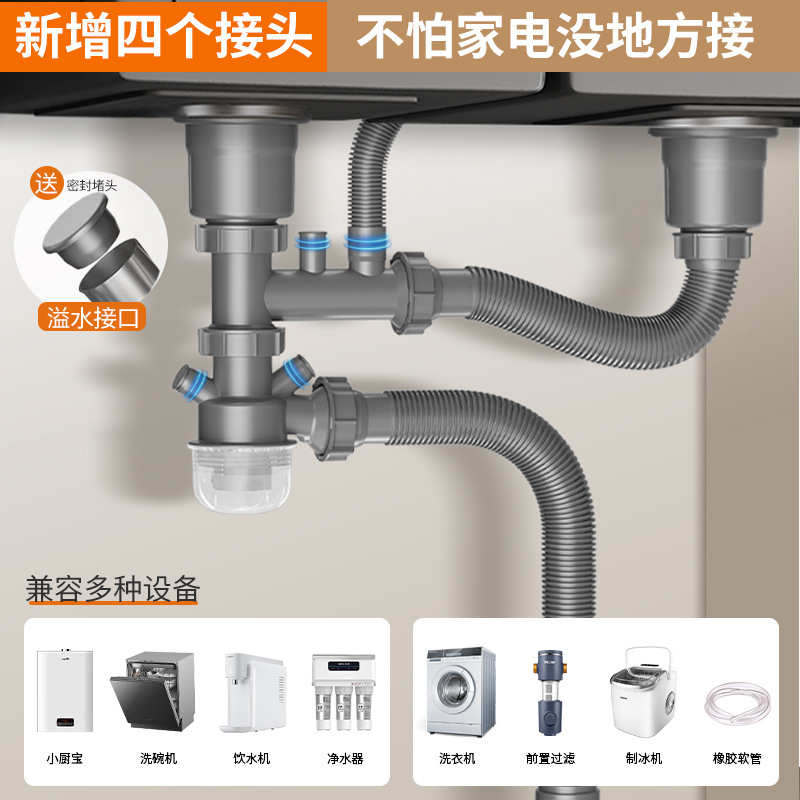 新增四个接头 不怕家电没地方接

送 密封堵头

溢水接口

兼容多种设备

小厨宝 洗碗机 饮水机 净水器

洗衣机 前置过滤 制冰机 橡胶软管