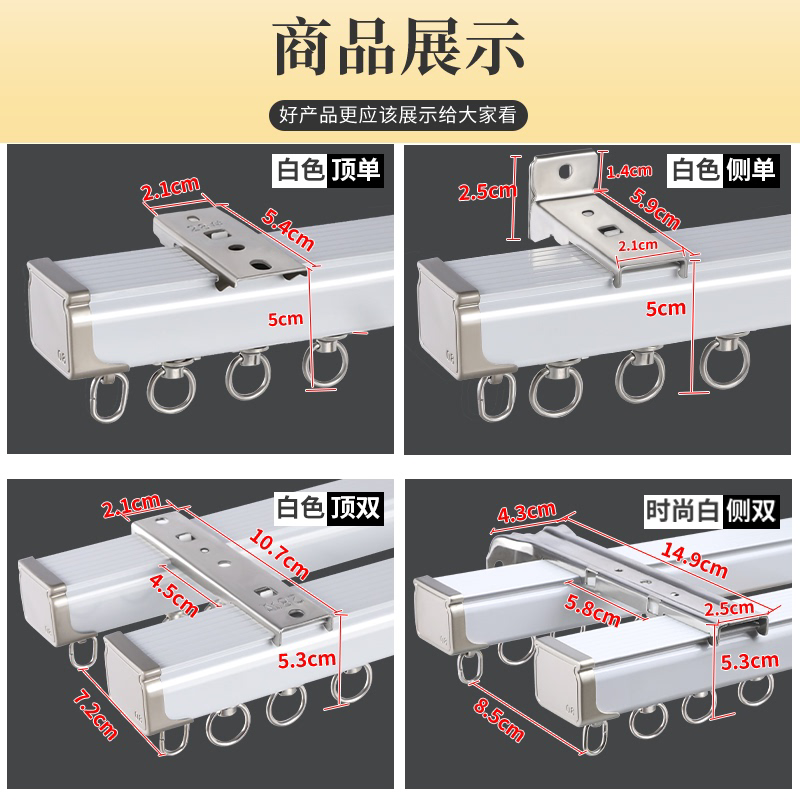 商品展示

好产品更应该展示给大家看

白色 顶单

2.1cm

5.4cm

5cm

白色 侧单

2.5cm

1.4cm

5.9cm

2.1cm

5cm

白色 顶双

2.1cm

10.7cm

4.5cm

5.3cm

7.2cm

时尚白 侧双

4.3cm

14.9cm

5.8cm

2.5cm

5.3cm

8.5cm