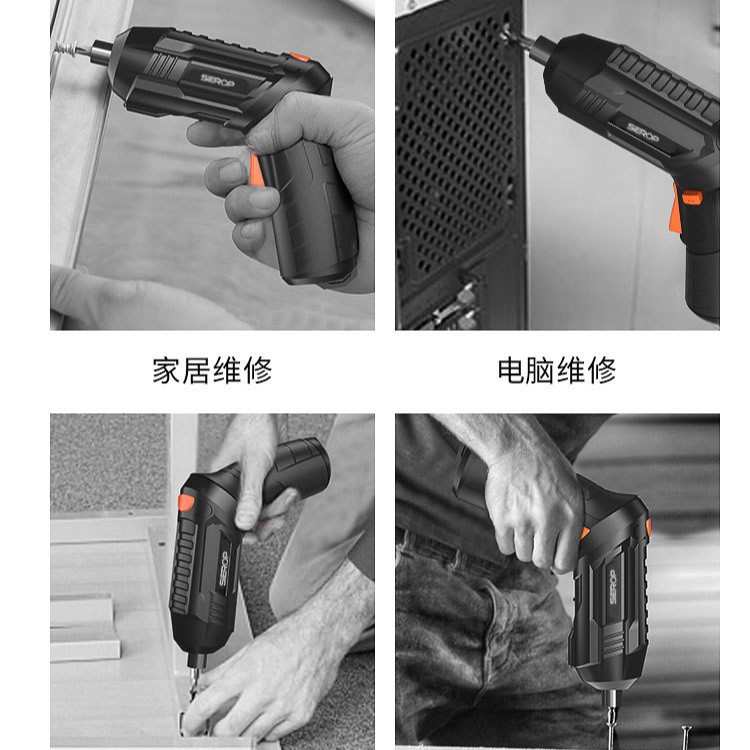 SEROP

SEROP

家居维修

电脑维修

SEROP

SEROP