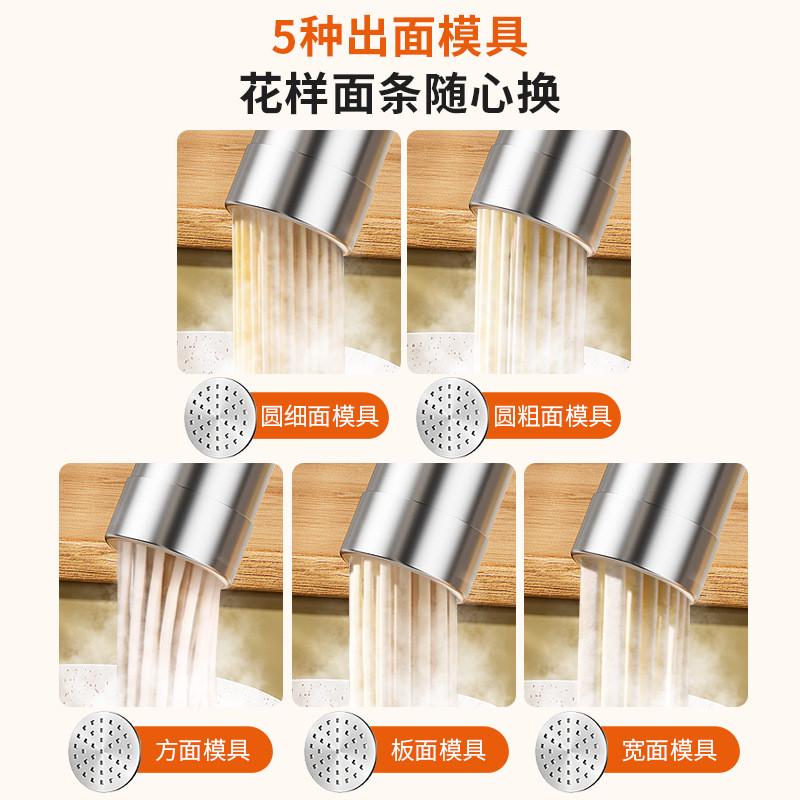 5种出面模具
花样面条随心换

圆细面模具

圆粗面模具

方面模具

板面模具

宽面模具