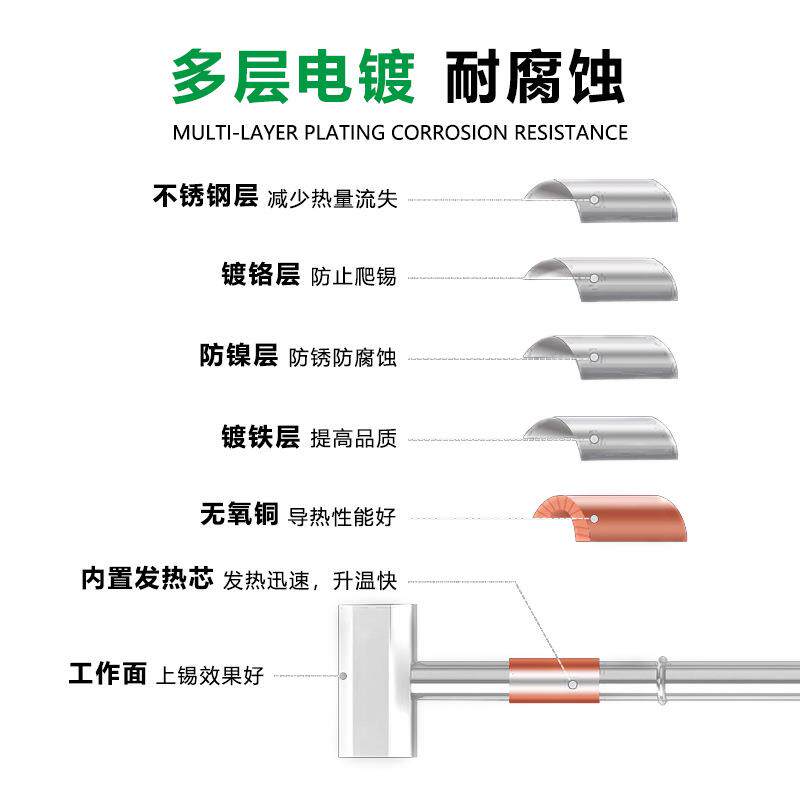 多层电镀 耐腐蚀
MULTI-LAYER PLATING CORROSION RESISTANCE

不锈钢层 减少热量流失

镀铬层 防止爬锡

防镍层 防锈防腐蚀

镀铁层 提高品质

无氧铜 导热性能好

内置发热芯 发热迅速，升温快

工作面 上锡效果好