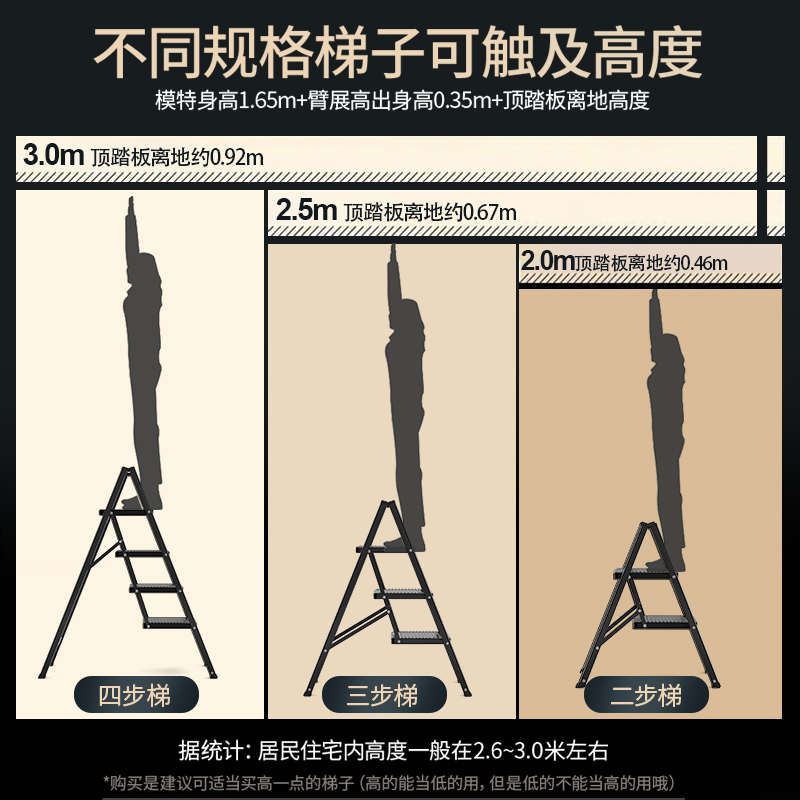 不同规格梯子可触及高度

模特身高1.65m+臂展高出身高0.35m+顶踏板离地高度

3.0m 顶踏板离地约0.92m

2.5m 顶踏板离地约0.67m

2.0m顶踏板离地约0.46m

四步梯

三步梯

二步梯

据统计：居民住宅内高度一般在2.6~3.0米左右

*购买是建议可适当买高一点的梯子（高的能当低的用，但是低的不能当高的用哦）