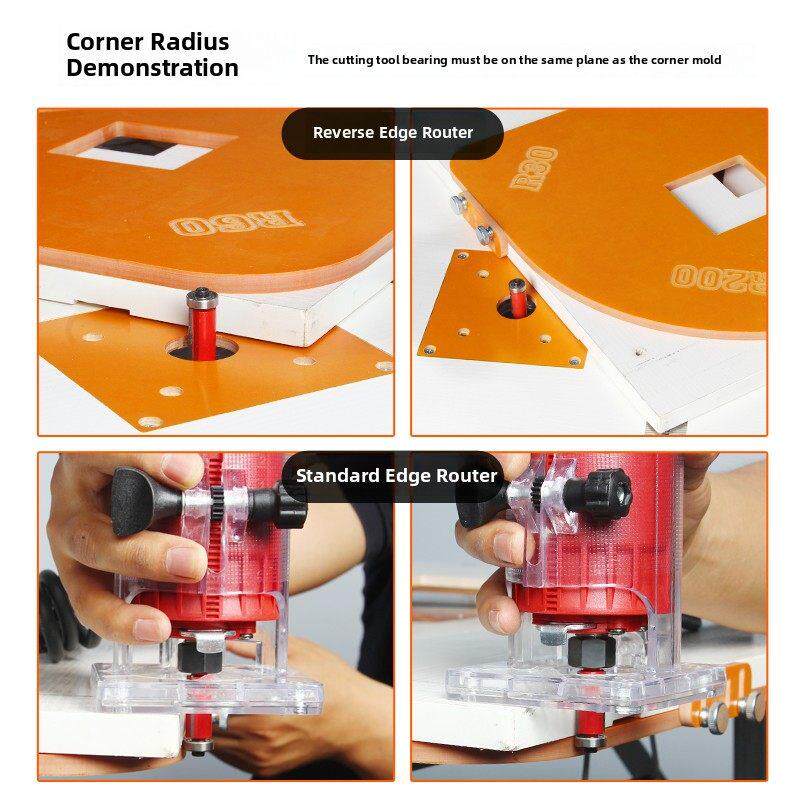 Corner Radius Demonstration

The cutting tool bearing must be on the same plane as the corner mold

Reverse Edge Router

R30

R30

R200

Standard Edge Router