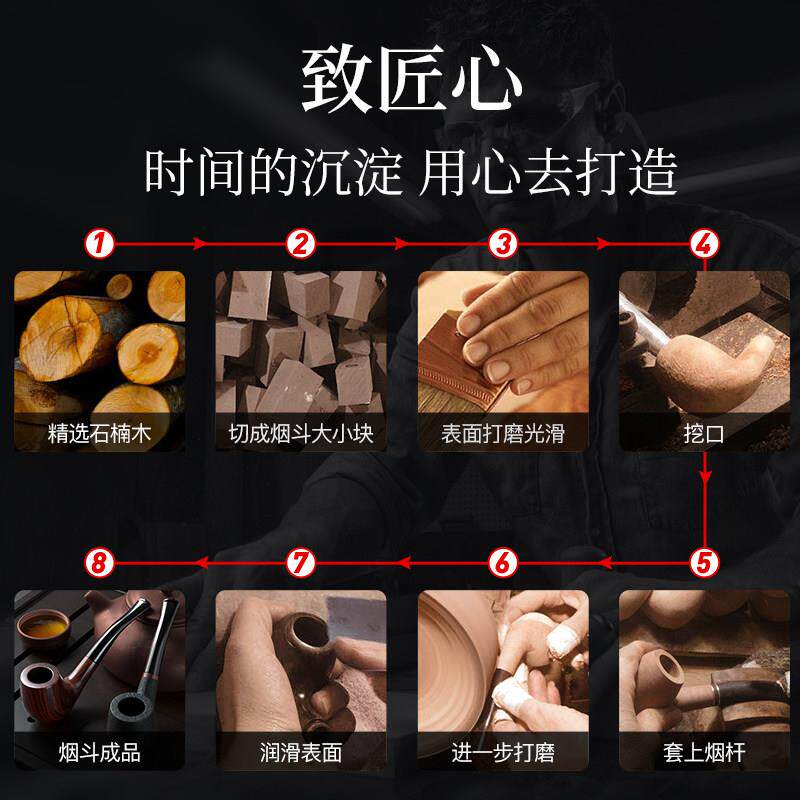 致匠心

时间的沉淀 用心去打造

1

精选石楠木

2

切成烟斗大小块

3

表面打磨光滑

4

挖口

5

套上烟杆

6

进一步打磨

7

润滑表面

8

烟斗成品