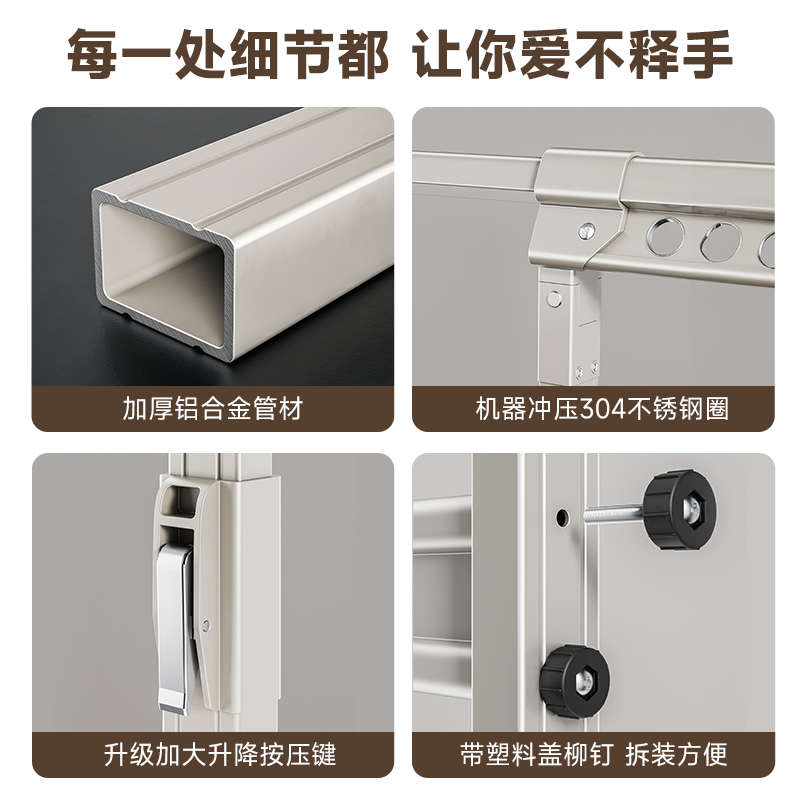 每一处细节都 让你爱不释手

加厚铝合金管材

机器冲压304不锈钢圈

升级加大升降按压键

带塑料盖柳钉 拆装方便