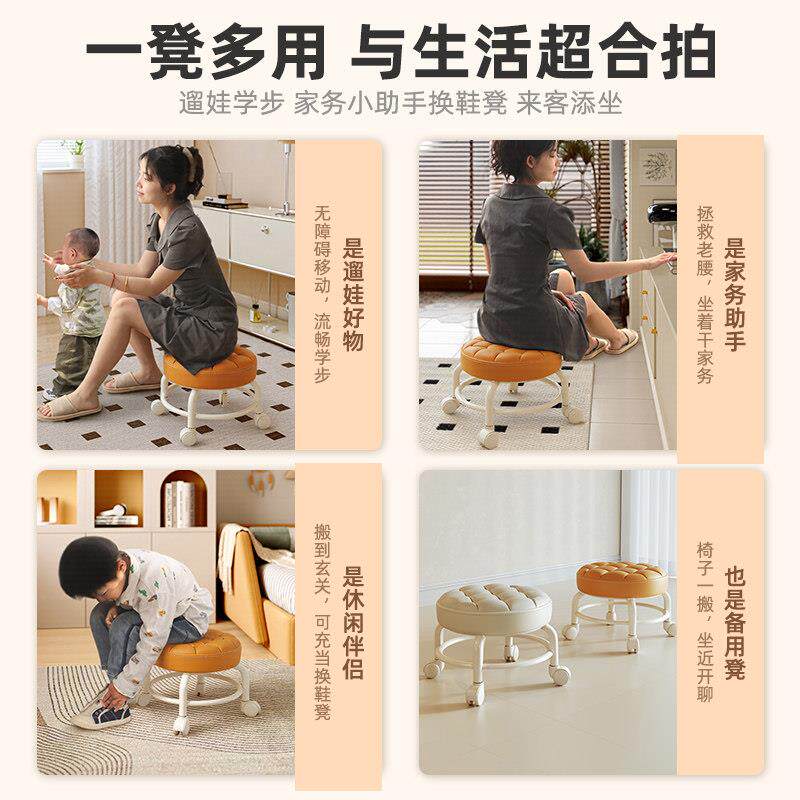 一凳多用 与生活超合拍

遛娃学步 家务小助手换鞋凳 来客添坐

是遛娃好物

无障碍移动，流畅学步

是家务助手

拯救老腰，坐着干家务

是休闲伴侣

搬到玄关，可充当换鞋凳

也是备用凳

椅子一搬，坐近开聊