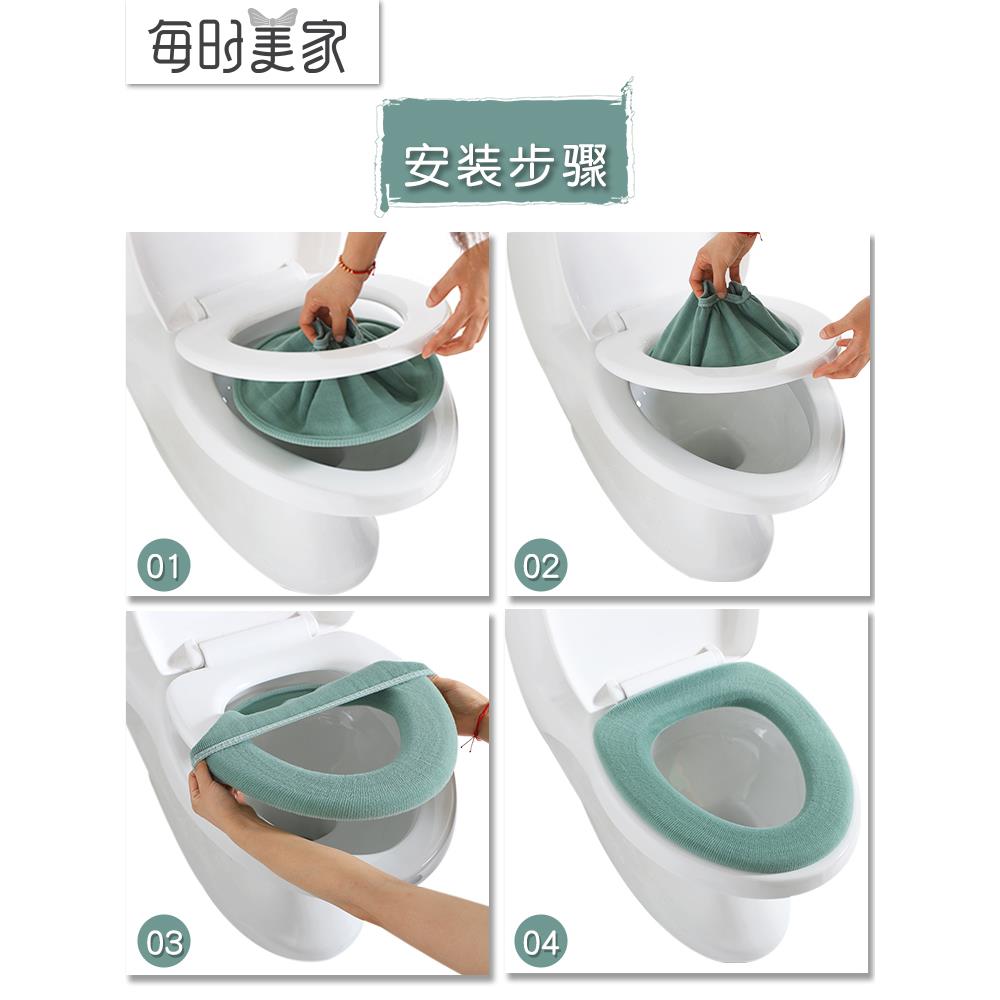 每时美家

安装步骤

01

02

03

04