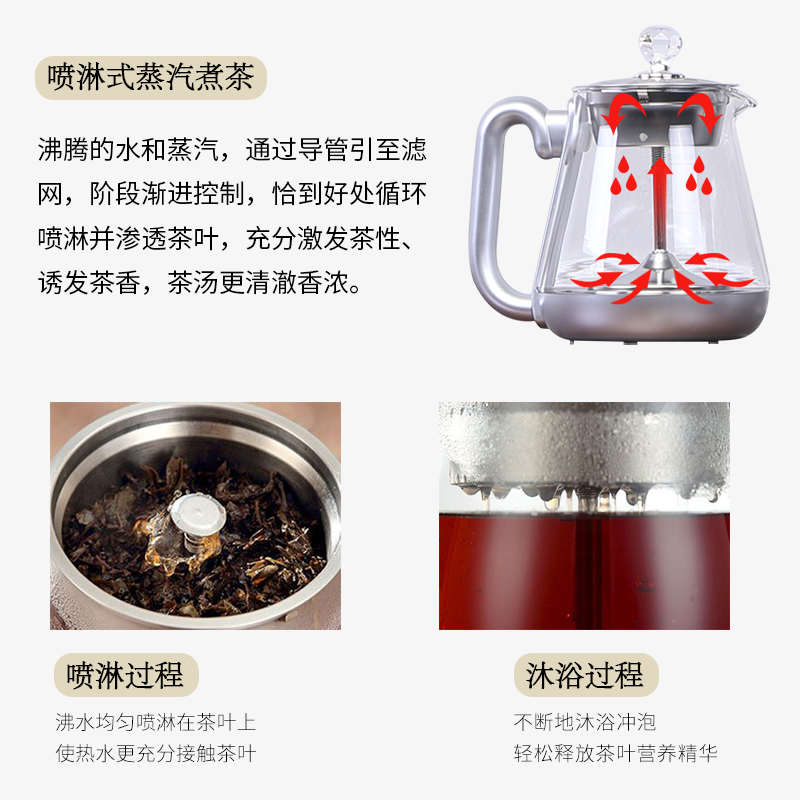 喷淋式蒸汽煮茶

沸腾的水和蒸汽，通过导管引至滤网，阶段渐进控制，恰到好处循环喷淋并渗透茶叶，充分激发茶性、诱发茶香，茶汤更清澈香浓。

喷淋过程

沸水均匀喷淋在茶叶上
使热水更充分接触茶叶

沐浴过程

不断地沐浴冲泡
轻松释放茶叶营养精华