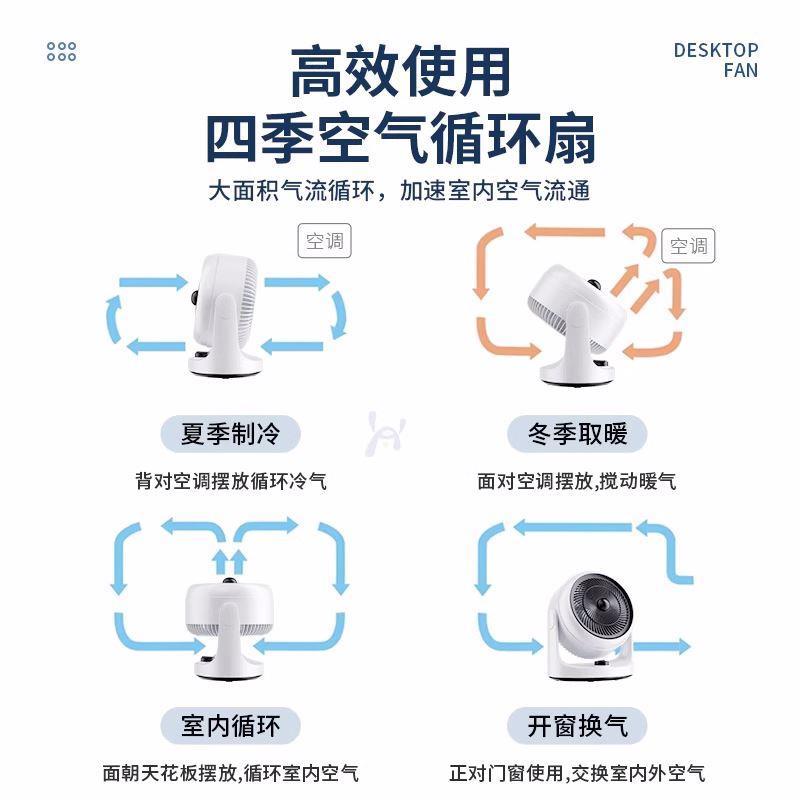 DESKTOP FAN

高效使用
四季空气循环扇

大面积气流循环，加速室内空气流通

空调

空调

夏季制冷

背对空调摆放循环冷气

冬季取暖

面对空调摆放,搅动暖气

室内循环

面朝天花板摆放,循环室内空气

开窗换气

正对门窗使用,交换室内外空气