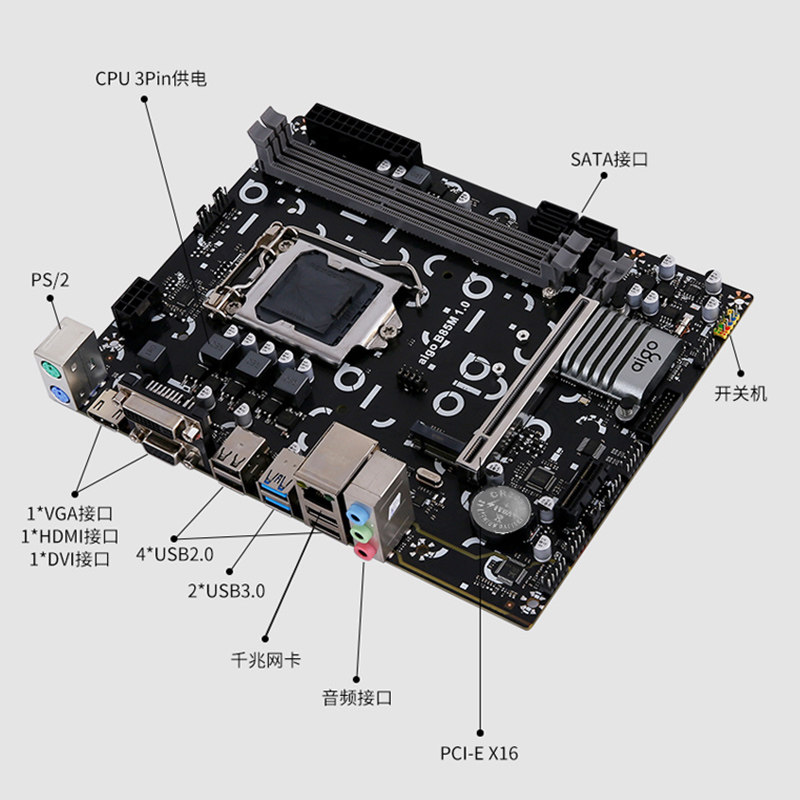 CPU 3Pin供电

SATA接口

PS/2

aigo B85M 1.0

aigo

开关机

1*VGA接口
1*HDMI接口
1*DVI接口

4*USB2.0

2*USB3.0

千兆网卡

音频接口

PCI-E X16