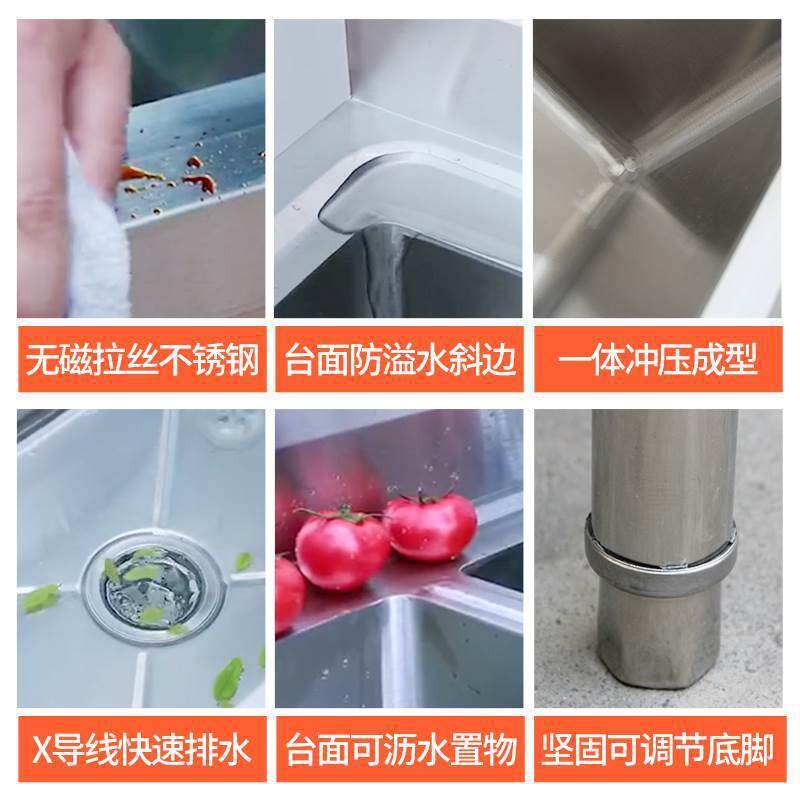 无磁拉丝不锈钢

台面防溢水斜边

一体冲压成型

X导线快速排水

台面可沥水置物

坚固可调节底脚