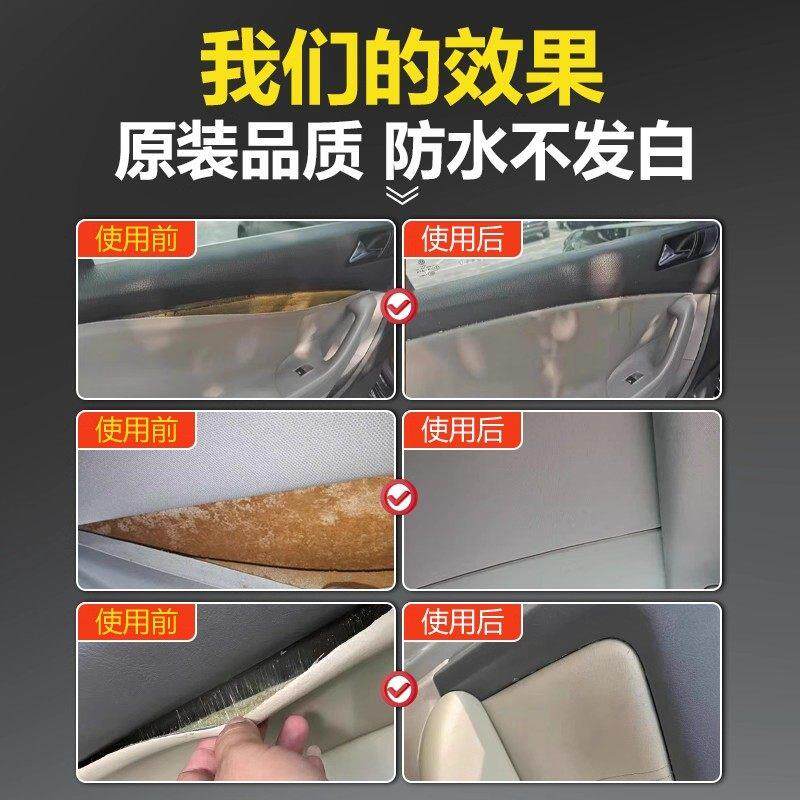 我们的效果
原装品质 防水不发白

使用前
使用后

使用前
使用后

使用前
使用后