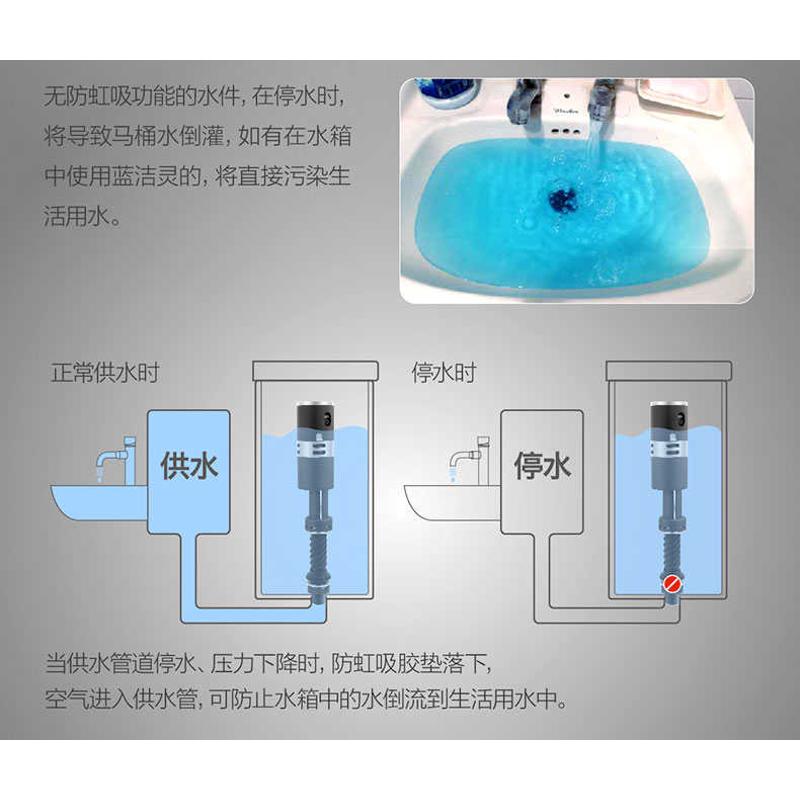 无防虹吸功能的水件，在停水时，将导致马桶水倒灌，如有在水箱中使用蓝洁灵的，将直接污染生活用水。

正常供水时

供水

停水时

停水

当供水管道停水、压力下降时，防虹吸胶垫落下，空气进入供水管，可防止水箱中的水倒流到生活用水中。