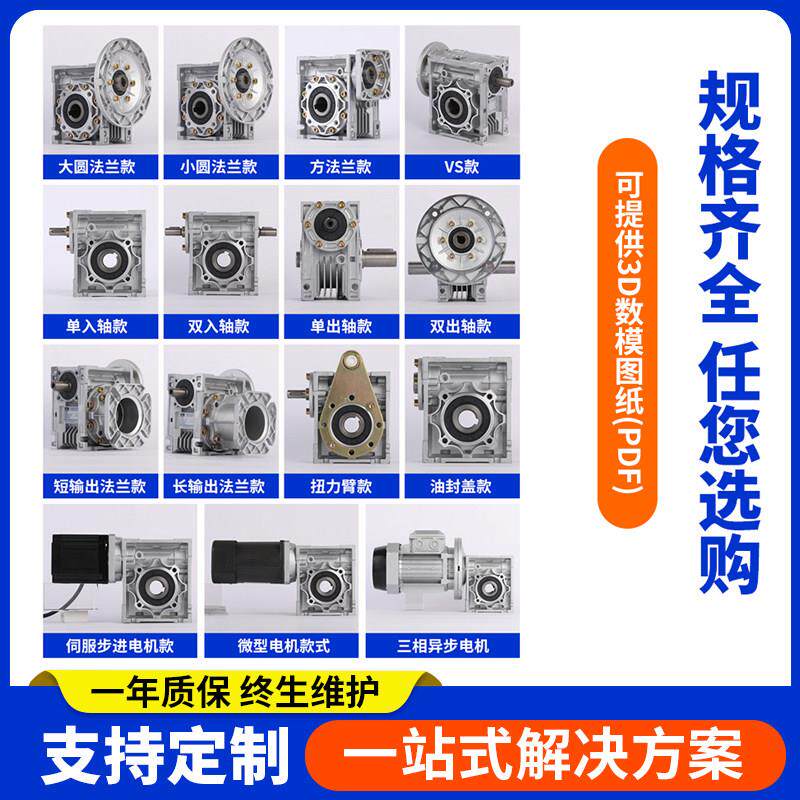 大圆法兰款
小圆法兰款
方法兰款
VS款

单入轴款
双入轴款
单出轴款
双出轴款

短输出法兰款
长输出法兰款
扭力臂款
油封盖款

伺服步进电机款
微型电机款式
三相异步电机

可提供3D数模图纸(PDF)

规格齐全 任您选购

一年质保 终生维护

支持定制
一站式解决方案