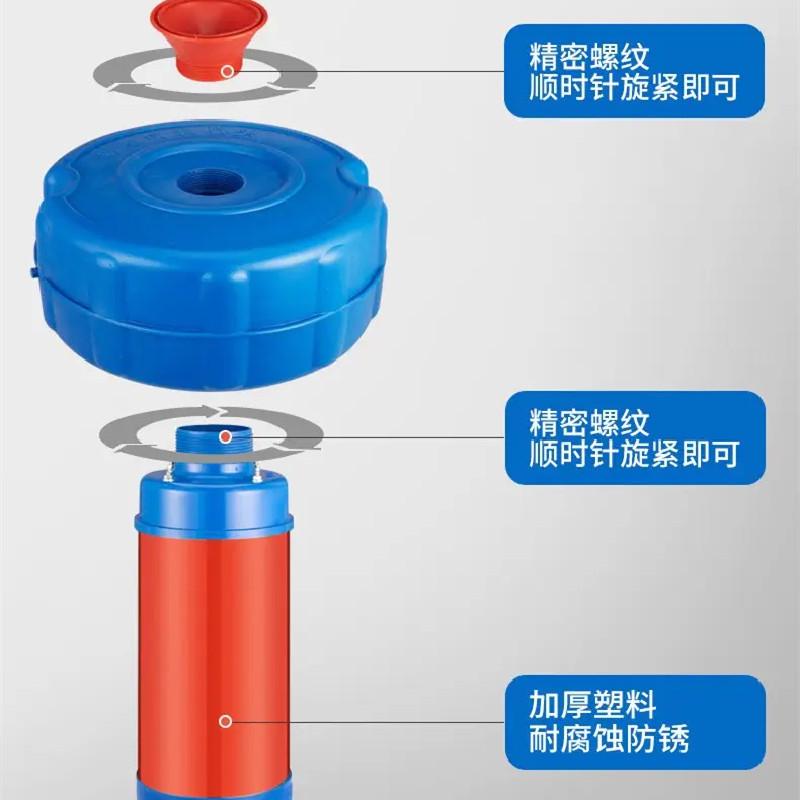 精密螺纹
顺时针旋紧即可

精密螺纹
顺时针旋紧即可

加厚塑料
耐腐蚀防锈