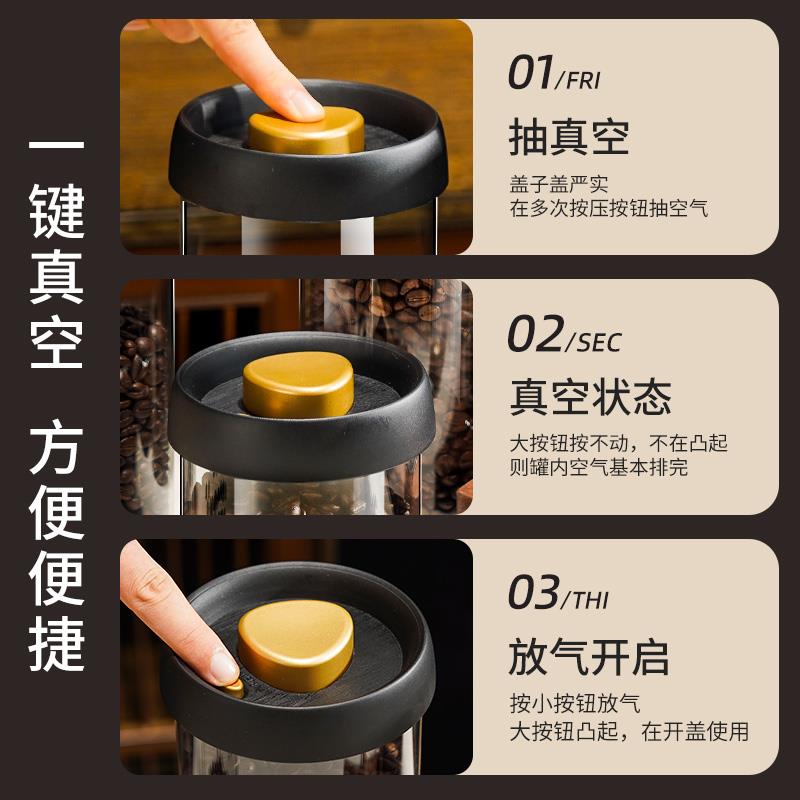 一键真空 方便便捷

01/FRI
抽真空
盖子盖严实
在多次按压按钮抽空气

02/SEC
真空状态
大按钮按不动，不在凸起
则罐内空气基本排完

03/THI
放气开启
按小按钮放气
大按钮凸起，在开盖使用