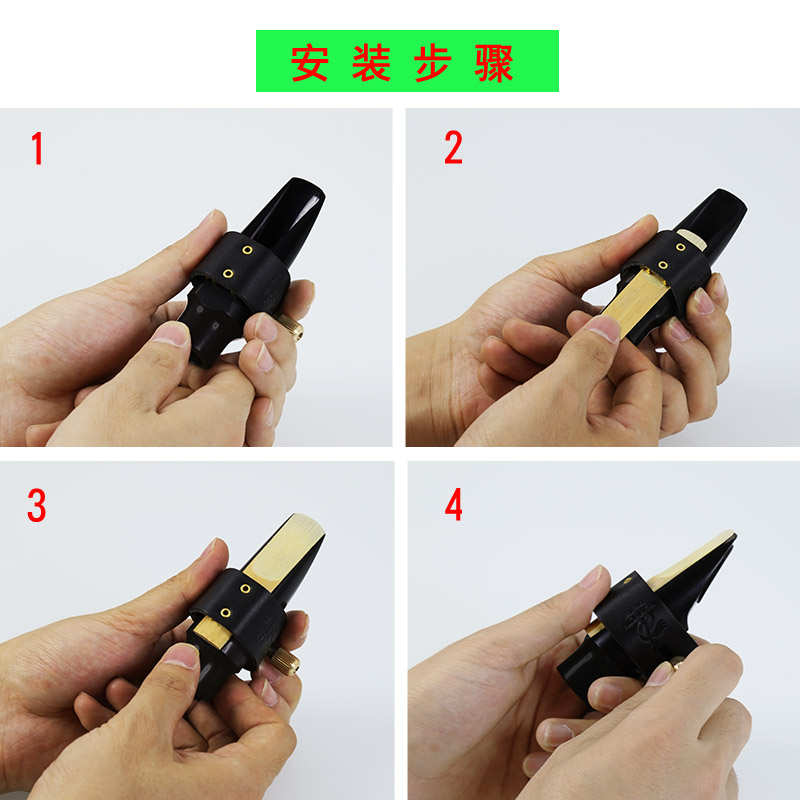 安装步骤

1

2

3

4