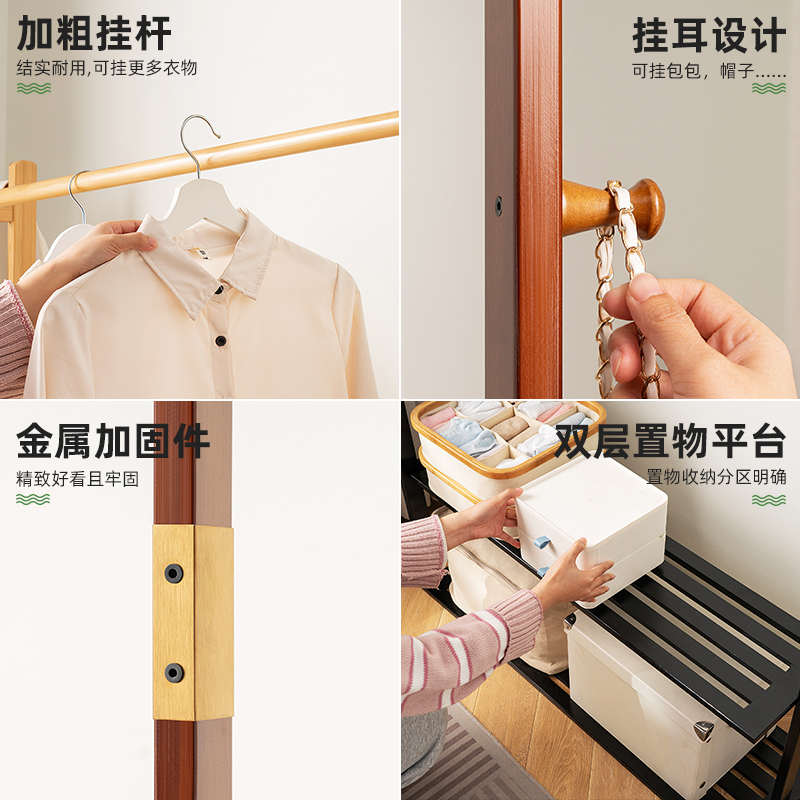 加粗挂杆
结实耐用,可挂更多衣物

挂耳设计
可挂包包，帽子......

金属加固件
精致好看且牢固

双层置物平台
置物收纳分区明确