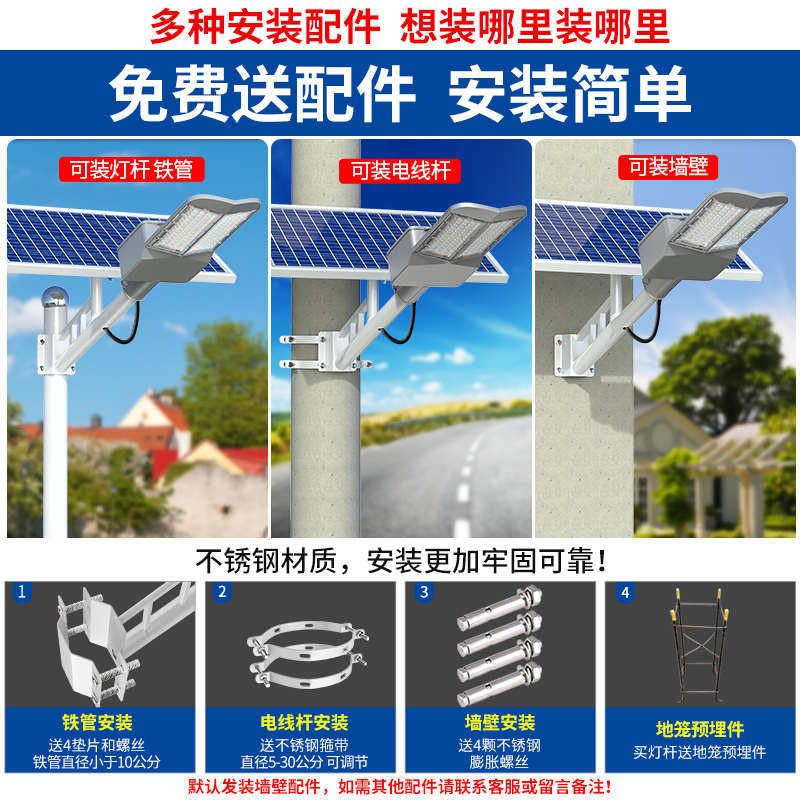 多种安装配件 想装哪里装哪里

免费送配件 安装简单

可装灯杆 铁管

可装电线杆

可装墙壁

不锈钢材质，安装更加牢固可靠！

1
铁管安装
送4垫片和螺丝
铁管直径小于10公分

2
电线杆安装
送不锈钢箍带
直径5-30公分 可调节

3
墙壁安装
送4颗不锈钢
膨胀螺丝

4
地笼预埋件
买灯杆送地笼预埋件

默认发装墙壁配件，如需其他配件请联系客服或留言备注！