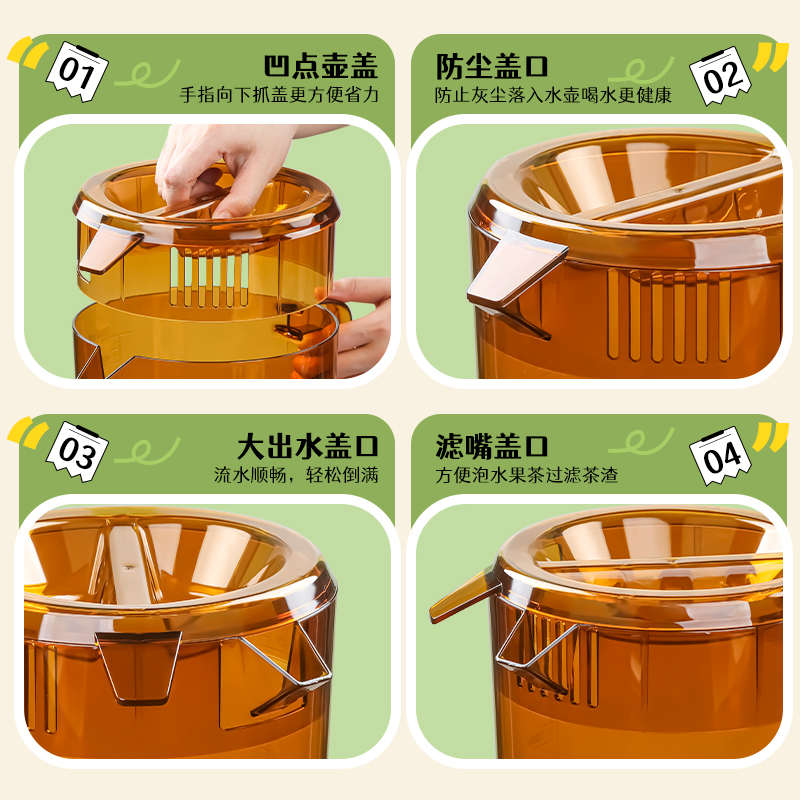 01
凹点壶盖
手指向下抓盖更方便省力

防尘盖口
防止灰尘落入水壶喝水更健康
02

03
大出水盖口
流水顺畅，轻松倒满

滤嘴盖口
方便泡水果茶过滤茶渣
04