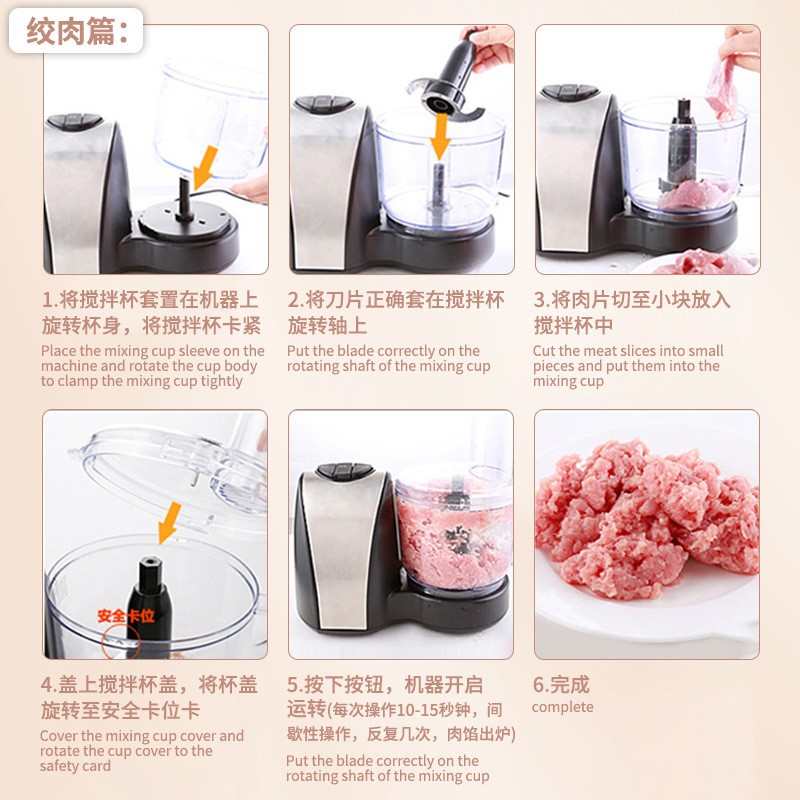 绞肉篇:

1.将搅拌杯套置在机器上旋转杯身，将搅拌杯卡紧

Place the mixing cup sleeve on the machine and rotate the cup body to clamp the mixing cup tightly

2.将刀片正确套在搅拌杯旋转轴上

Put the blade correctly on the rotating shaft of the mixing cup

3.将肉片切至小块放入搅拌杯中

Cut the meat slices into small pieces and put them into the mixing cup

安全卡位

4.盖上搅拌杯盖，将杯盖旋转至安全卡位卡

Cover the mixing cup cover and rotate the cup cover to the safety card

5.按下按钮，机器开启运转(每次操作10-15秒钟，间歇性操作，反复几次，肉馅出炉)

Put the blade correctly on the rotating shaft of the mixing cup

6.完成

complete