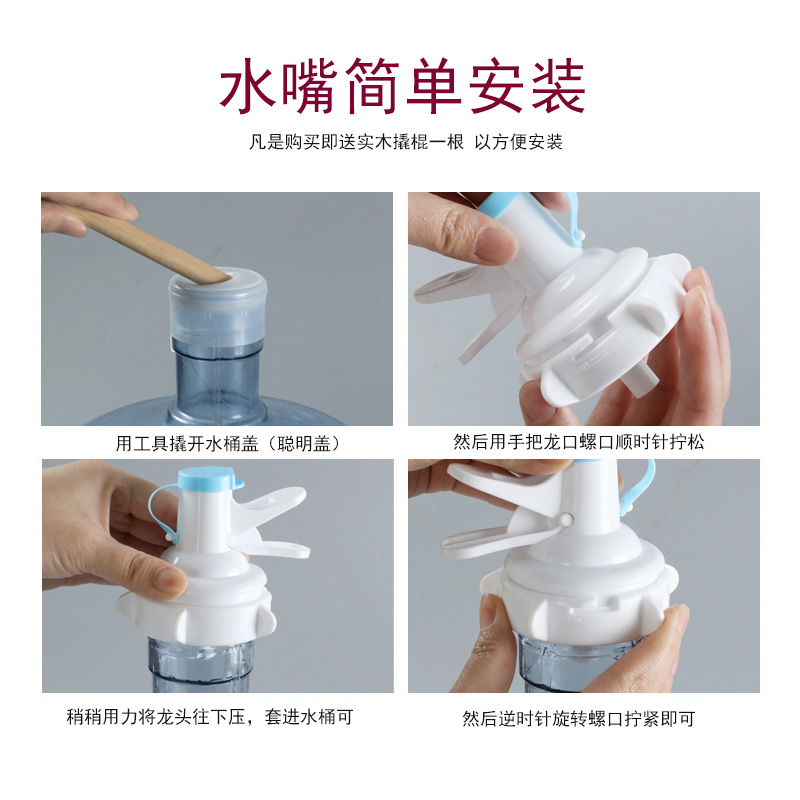 水嘴简单安装

凡是购买即送实木撬棍一根 以方便安装

用工具撬开水桶盖（聪明盖）

然后用手把龙口螺口顺时针拧松

稍稍用力将龙头往下压，套进水桶可

然后逆时针旋转螺口拧紧即可