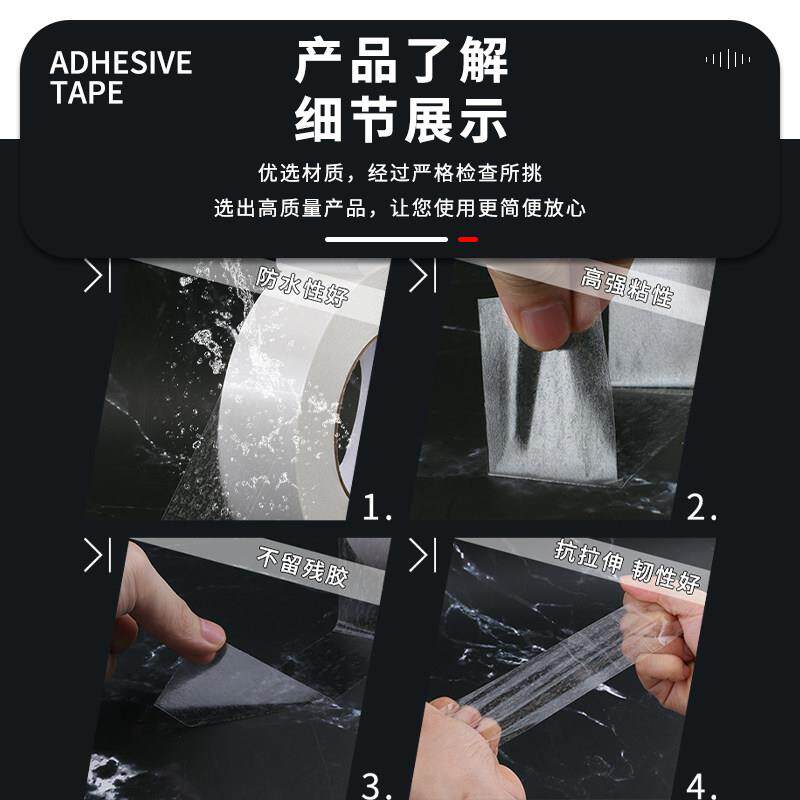 ADHESIVE TAPE

产品了解
细节展示

优选材质，经过严格检查所挑
选出高质量产品，让您使用更简便放心

防水性好

1.

高强粘性

2.

不留残胶

3.

抗拉伸 韧性好

4.