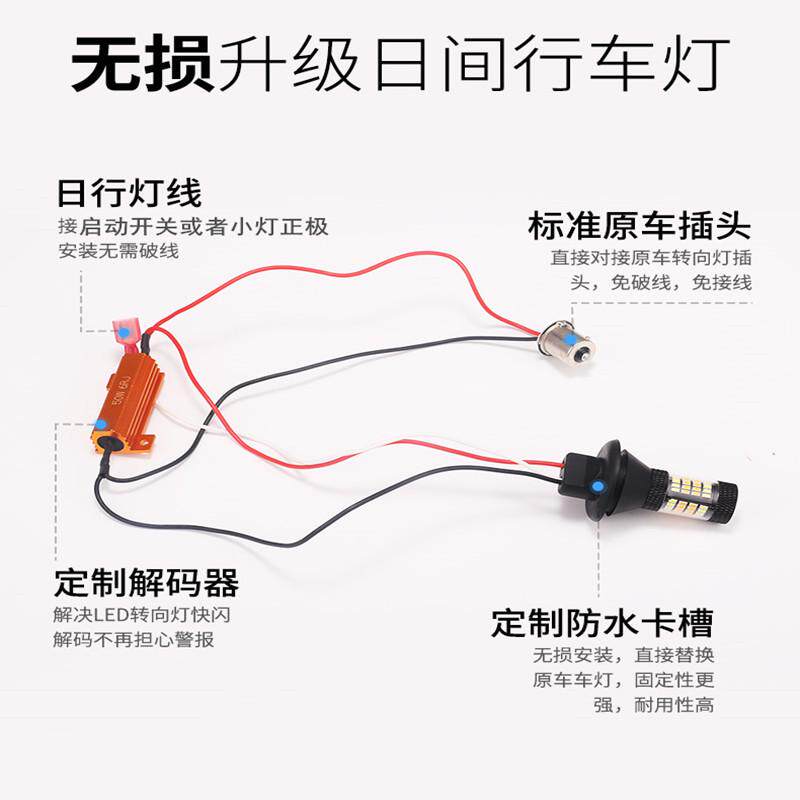 无损升级日间行车灯

日行灯线
接启动开关或者小灯正极
安装无需破线

标准原车插头
直接对接原车转向灯插头，免破线，免接线

50W 6RJ

定制解码器
解决LED转向灯快闪
解码不再担心警报

定制防水卡槽
无损安装，直接替换原车车灯，固定性更强，耐用性高