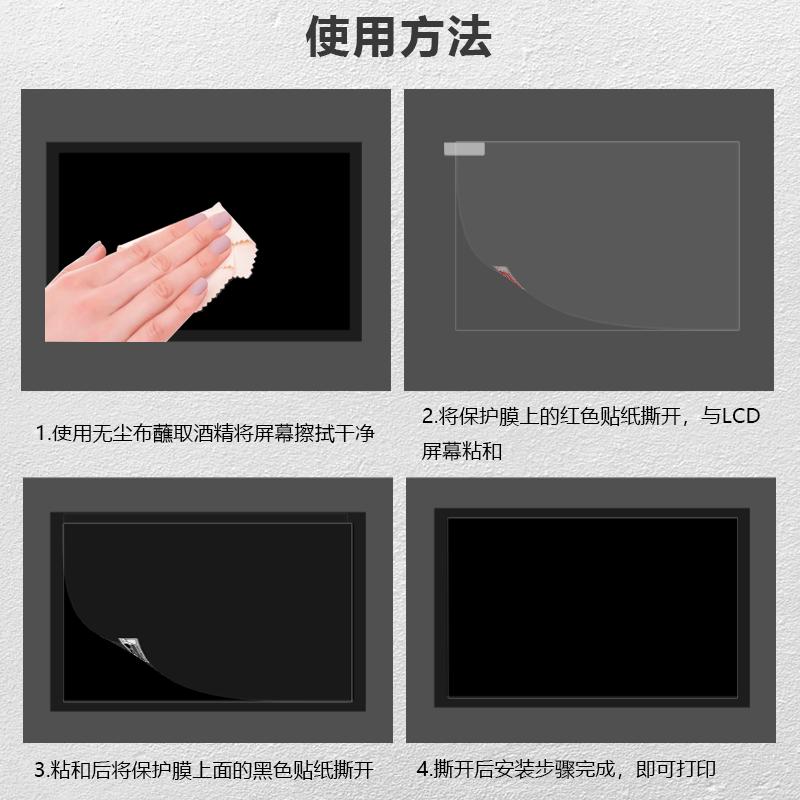 使用方法

1.使用无尘布蘸取酒精将屏幕擦拭干净

2.将保护膜上的红色贴纸撕开，与LCD屏幕粘和

3.粘和后将保护膜上面的黑色贴纸撕开

4.撕开后安装步骤完成，即可打印